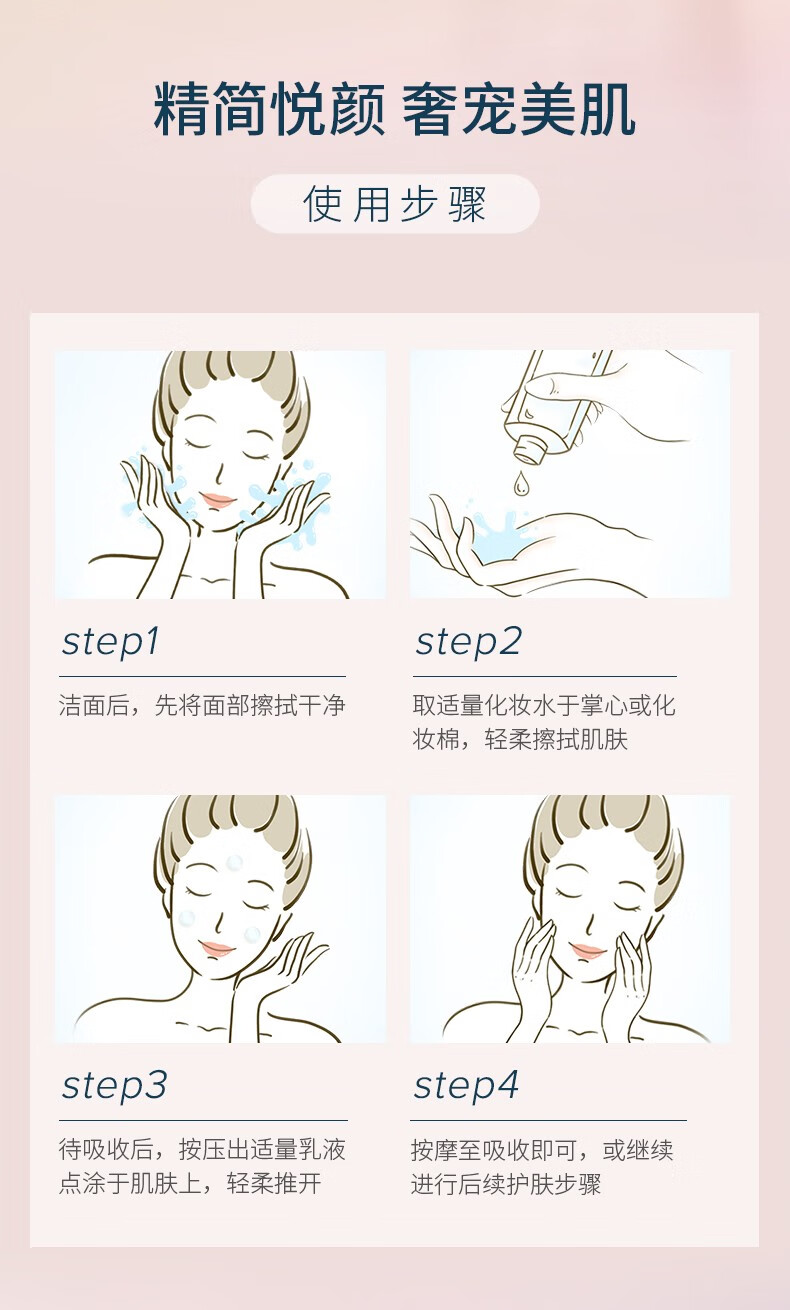 精简悦颜 奢宠美肌

使用步骤

step1

洁面后，先将面部擦拭干净

step2

取适量化妆水于掌心或化妆棉，轻柔擦拭肌肤

step3

待吸收后，按压出适量乳液点涂于肌肤上，轻柔推开

step4

按摩至吸收即可，或继续进行后续护肤步骤