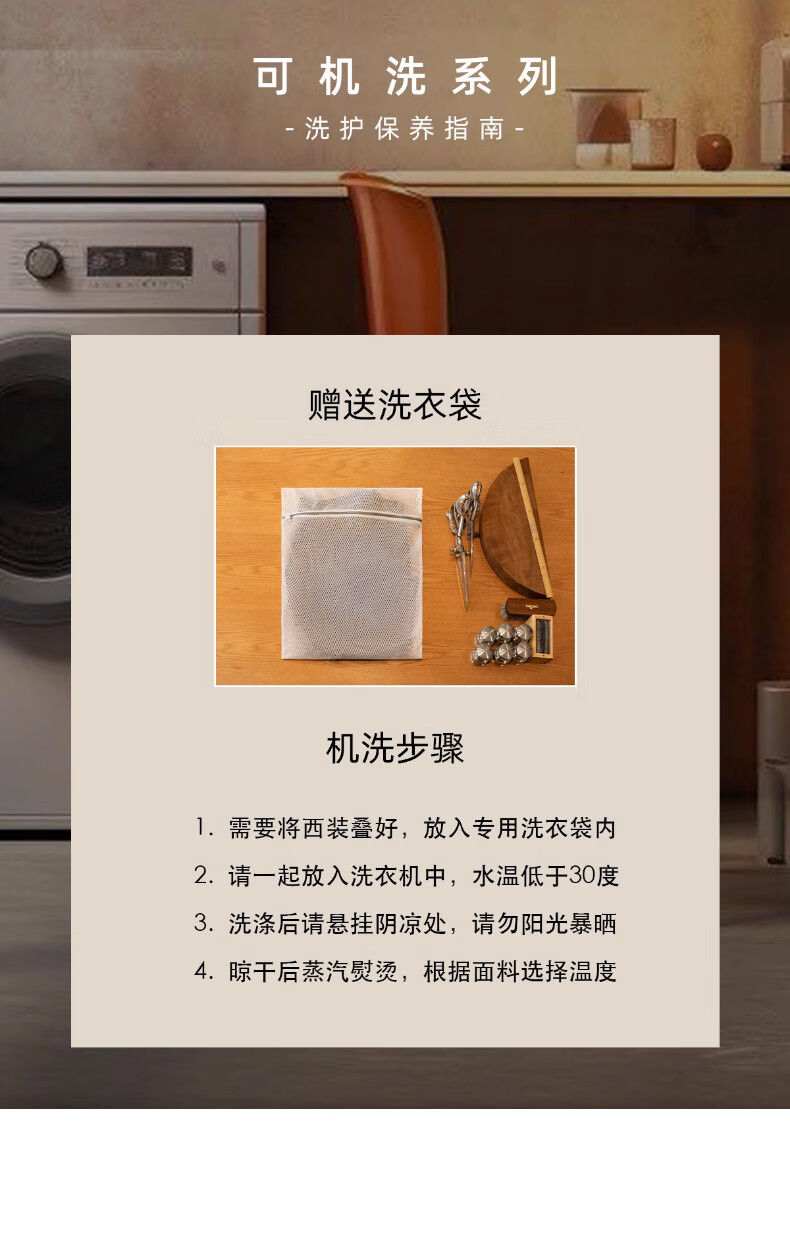 可机洗系列

-洗护保养指南-

赠送洗衣袋

机洗步骤

1. 需要将西装叠好，放入专用洗衣袋内

2. 请一起放入洗衣机中，水温低于30度

3. 洗涤后请悬挂阴凉处，请勿阳光暴晒

4. 晾干后蒸汽熨烫，根据面料选择温度