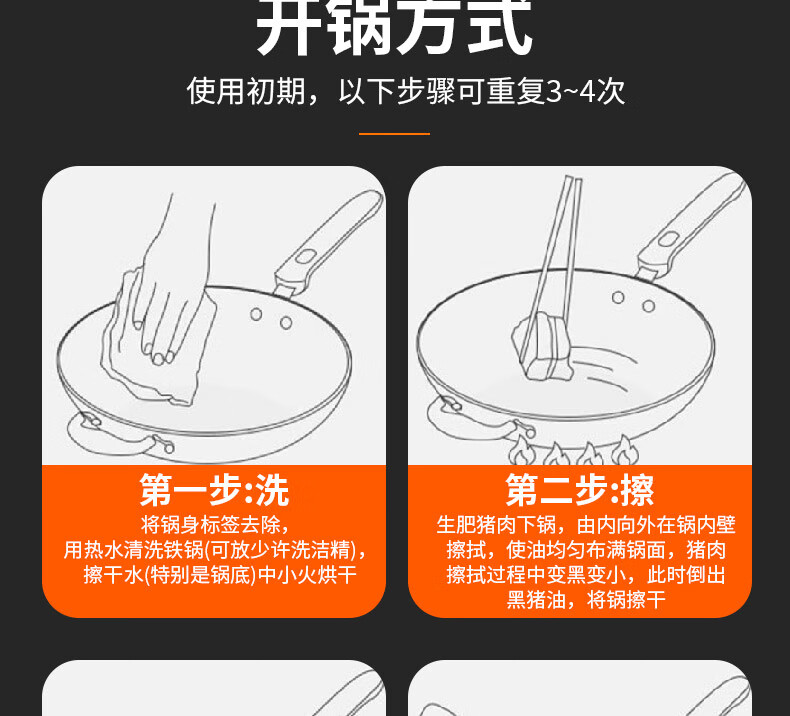 开锅方式

使用初期，以下步骤可重复3~4次

第一步:洗
将锅身标签去除，用热水清洗铁锅(可放少许洗洁精)，擦干水(特别是锅底)中小火烘干

第二步:擦
生肥猪肉下锅，由内向外在锅内壁擦拭，使油均匀布满锅面，猪肉擦拭过程中变黑变小，此时倒出黑猪油，将锅擦干