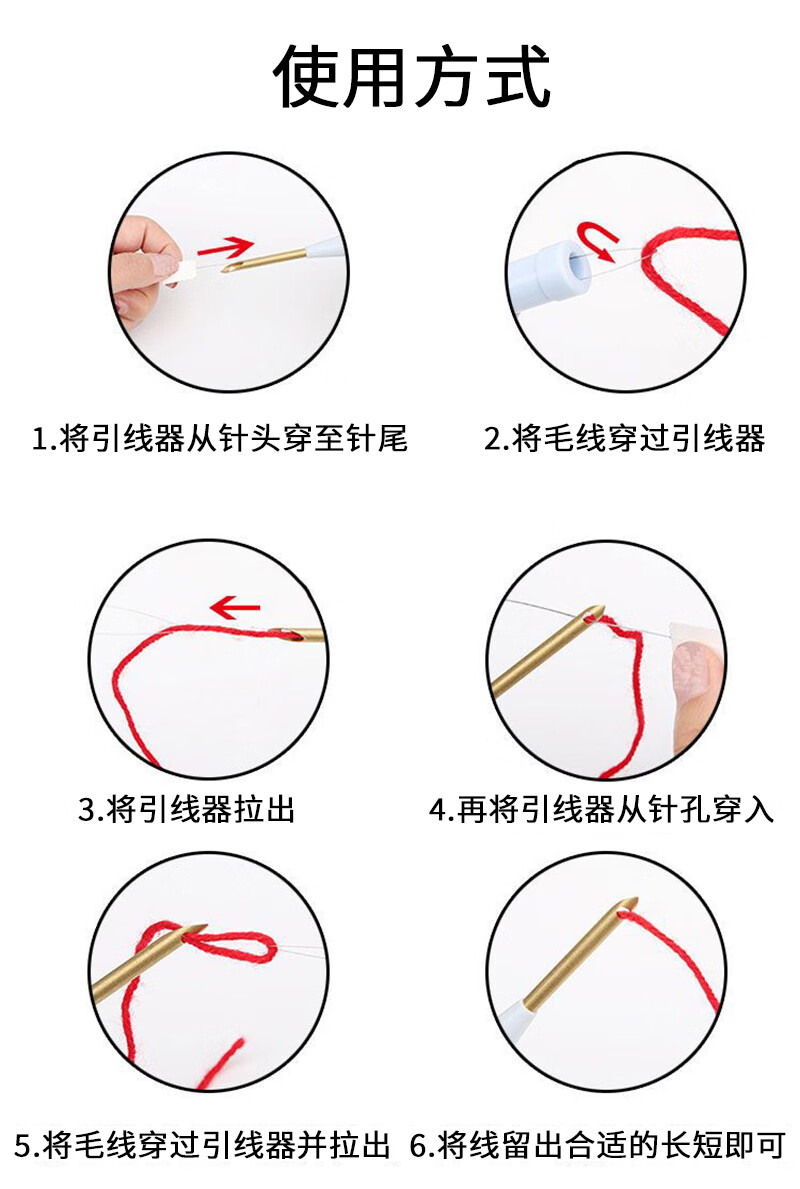 使用方式

1.将引线器从针头穿至针尾

2.将毛线穿过引线器

3.将引线器拉出

4.再将引线器从针孔穿入

5.将毛线穿过引线器并拉出

6.将线留出合适的长短即可