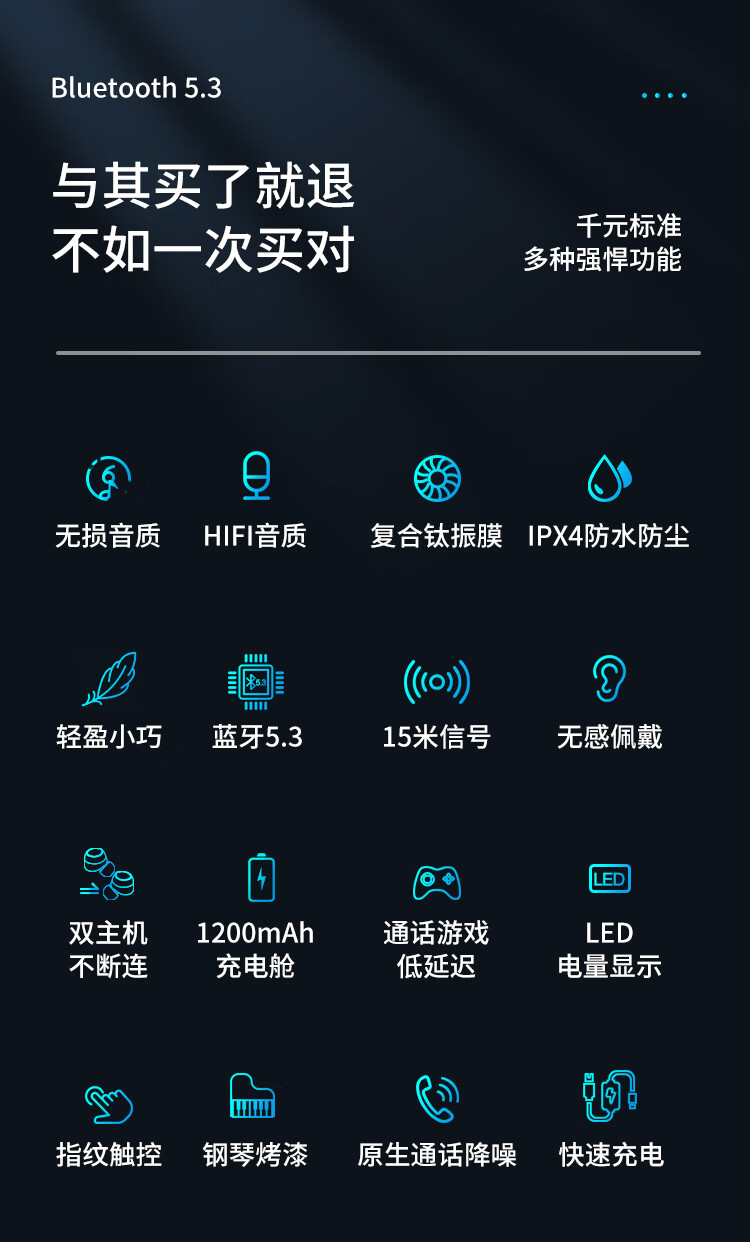 Bluetooth 5.3

与其买了就退
不如一次买对

千元标准
多种强悍功能

无损音质

HIFI音质

复合钛振膜

IPX4防水防尘

轻盈小巧

蓝牙5.3

15米信号

无感佩戴

双主机
不断连

1200mAh
充电舱

通话游戏
低延迟

LED
电量显示

指纹触控

钢琴烤漆

原生通话降噪

快速充电