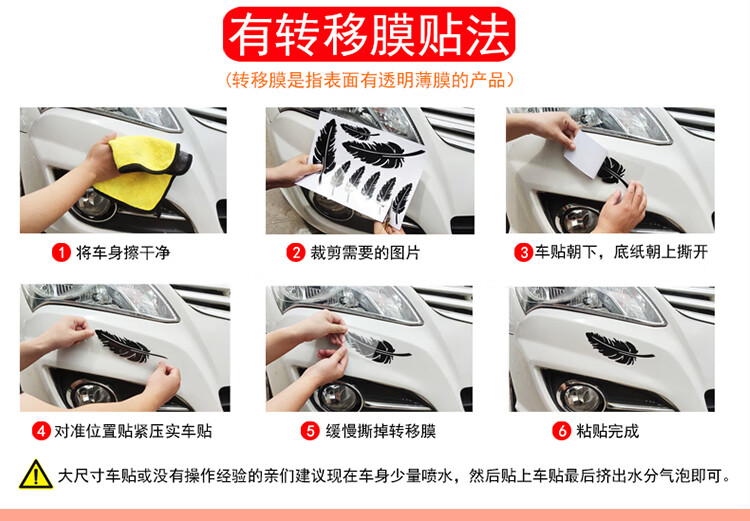 有转移膜贴法

（转移膜是指表面有透明薄膜的产品）

1 将车身擦干净

2 裁剪需要的图片

3 车贴朝下，底纸朝上撕开

4 对准位置贴紧压实车贴

5 缓慢撕掉转移膜

6 粘贴完成

大尺寸车贴或没有操作经验的亲们建议现在车身少量喷水，然后贴上车贴最后挤出水分气泡即可。