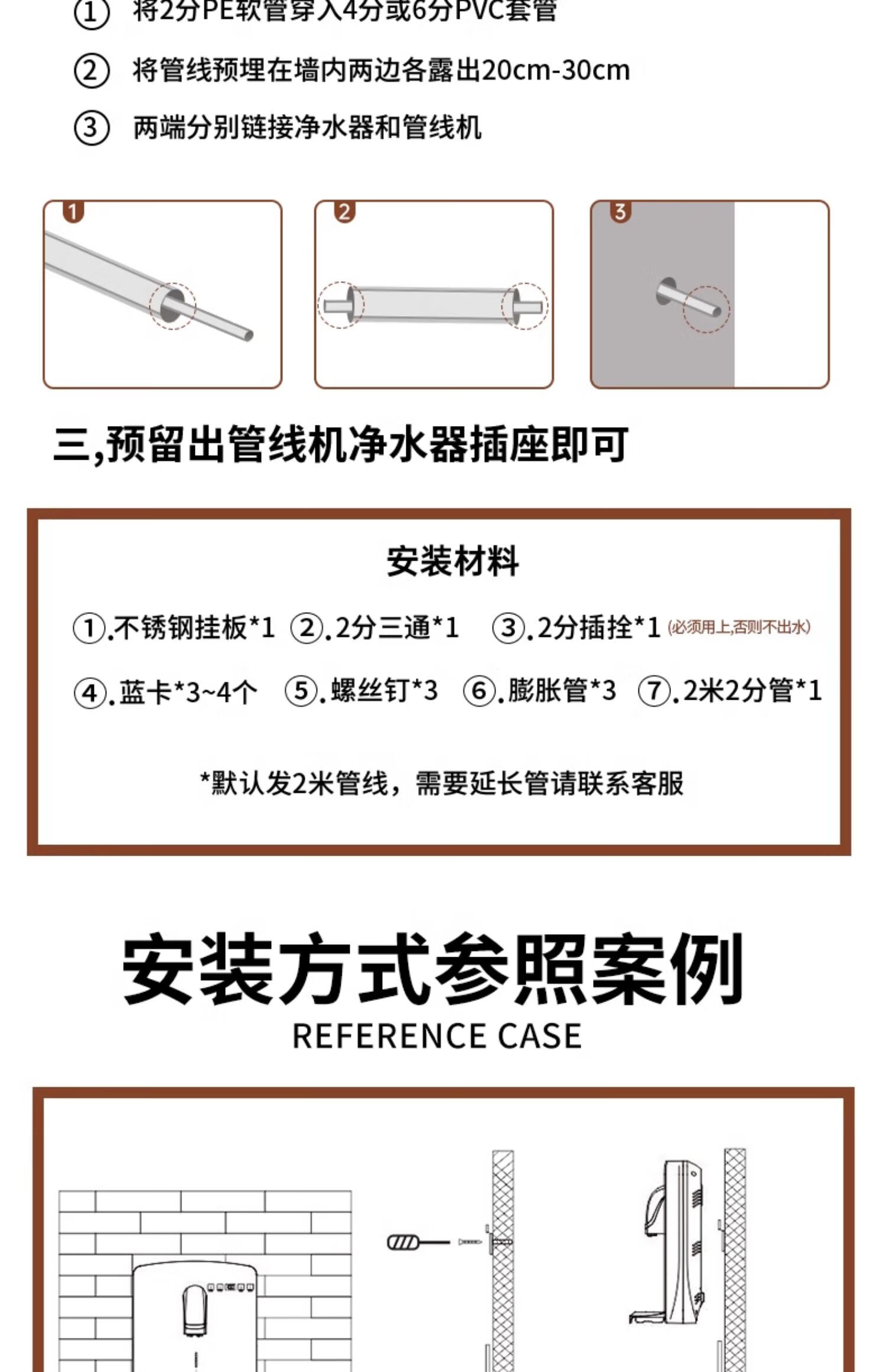 ① 将2分PE软管穿入4分或6分PVC套管

② 将管线预埋在墙内两边各露出20cm-30cm

③ 两端分别链接净水器和管线机

1

2

3

三,预留出管线机净水器插座即可

安装材料

①.不锈钢挂板*1 ②.2分三通*1 ③.2分插拴*1 (必须用上,否则不出水)

④.蓝卡*3~4个 ⑤.螺丝钉*3 ⑥.膨胀管*3 ⑦.2米2分管*1

*默认发2米管线，需要延长管请联系客服

安装方式参照案例

REFERENCE CASE