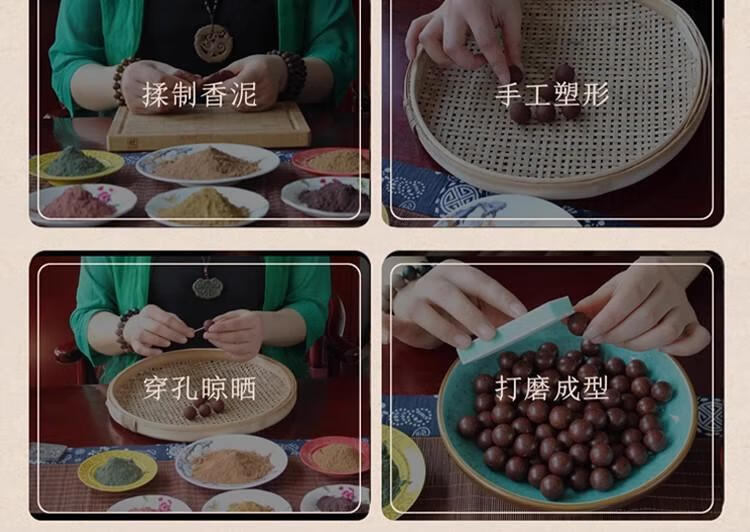 揉制香泥

手工塑形

穿孔晾晒

打磨成型