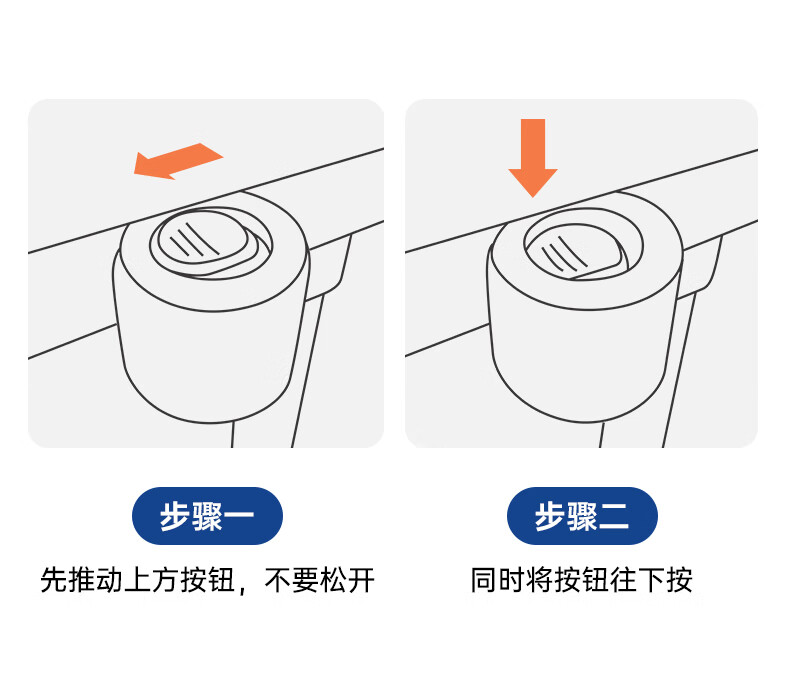 步骤一

先推动上方按钮，不要松开

步骤二

同时将按钮往下按