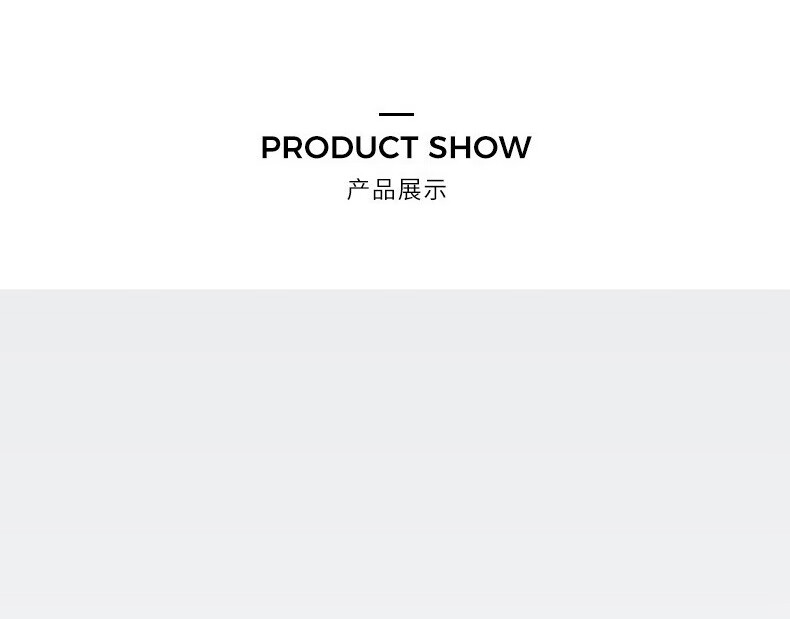 PRODUCT SHOW

产品展示