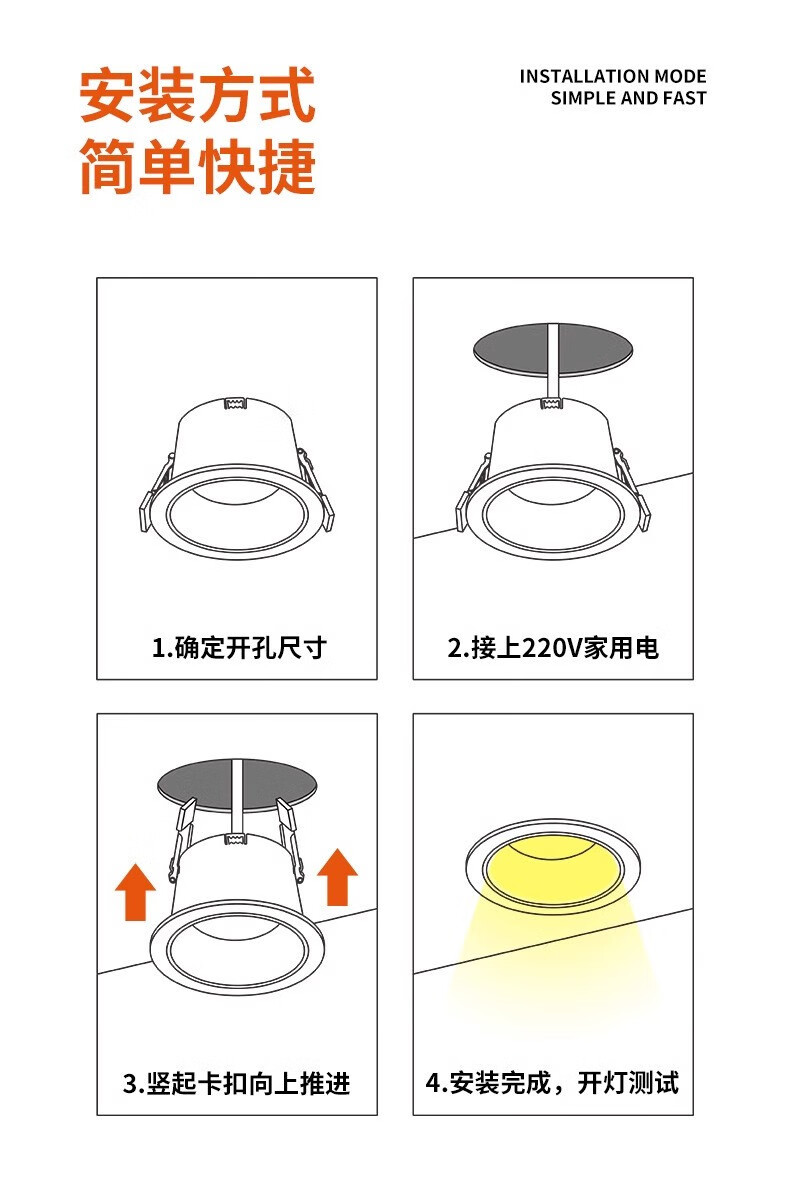 安装方式
简单快捷

INSTALLATION MODE
SIMPLE AND FAST

1.确定开孔尺寸

2.接上220V家用电

3.竖起卡扣向上推进

4.安装完成，开灯测试