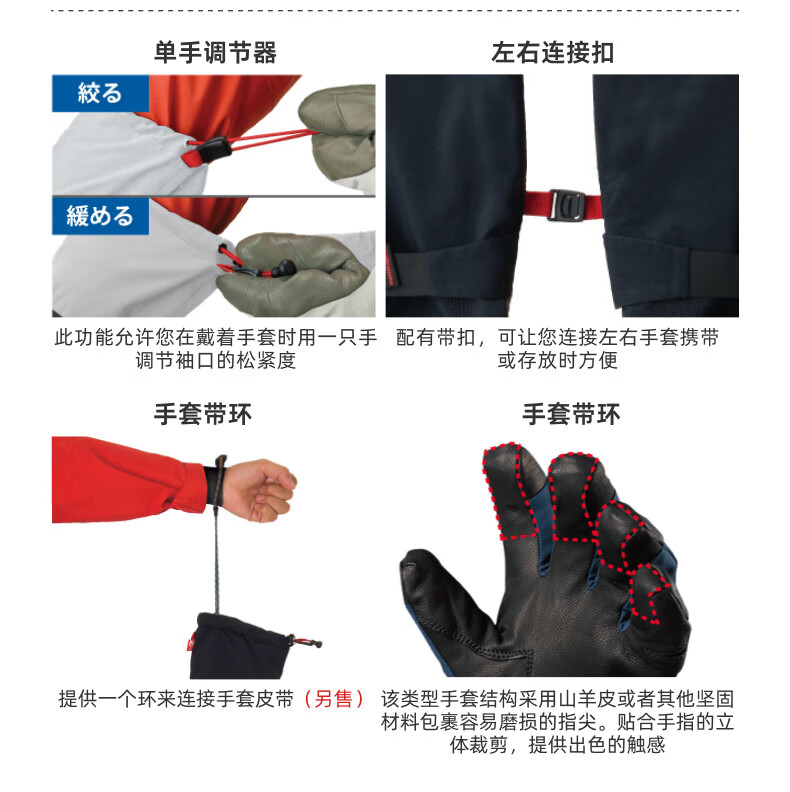 单手调节器

絞る

緩める

此功能允许您在戴着手套时用一只手调节袖口的松紧度

左右连接扣

配有带扣，可让您连接左右手套携带或存放时方便

手套带环

提供一个环来连接手套皮带（另售）

手套带环

该类型手套结构采用山羊皮或者其他坚固材料包裹容易磨损的指尖。贴合手指的立体裁剪，提供出色的触感