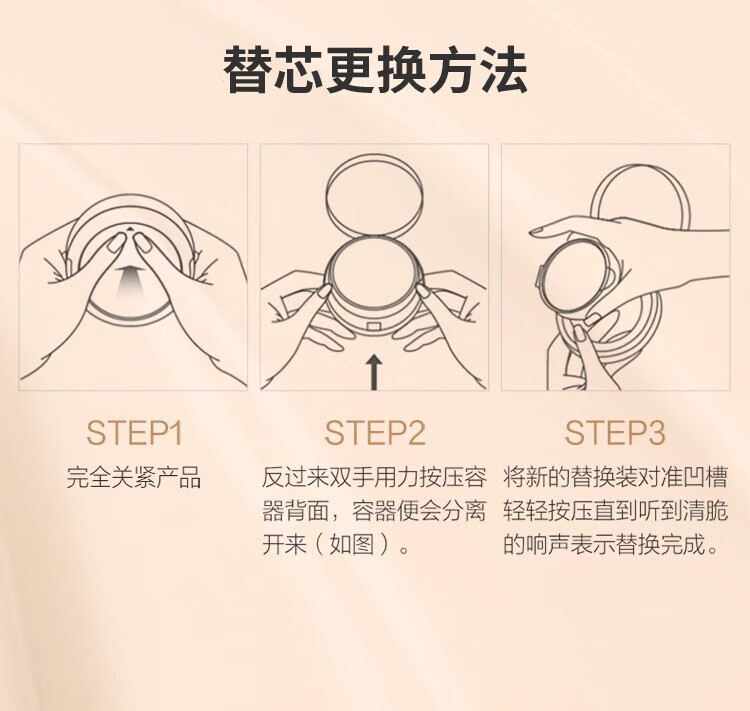 替芯更换方法

STEP1

完全关紧产品

STEP2

反过来双手用力按压容器背面，容器便会分离开来（如图）。

STEP3

将新的替换装对准凹槽轻轻按压直到听到清脆的响声表示替换完成。