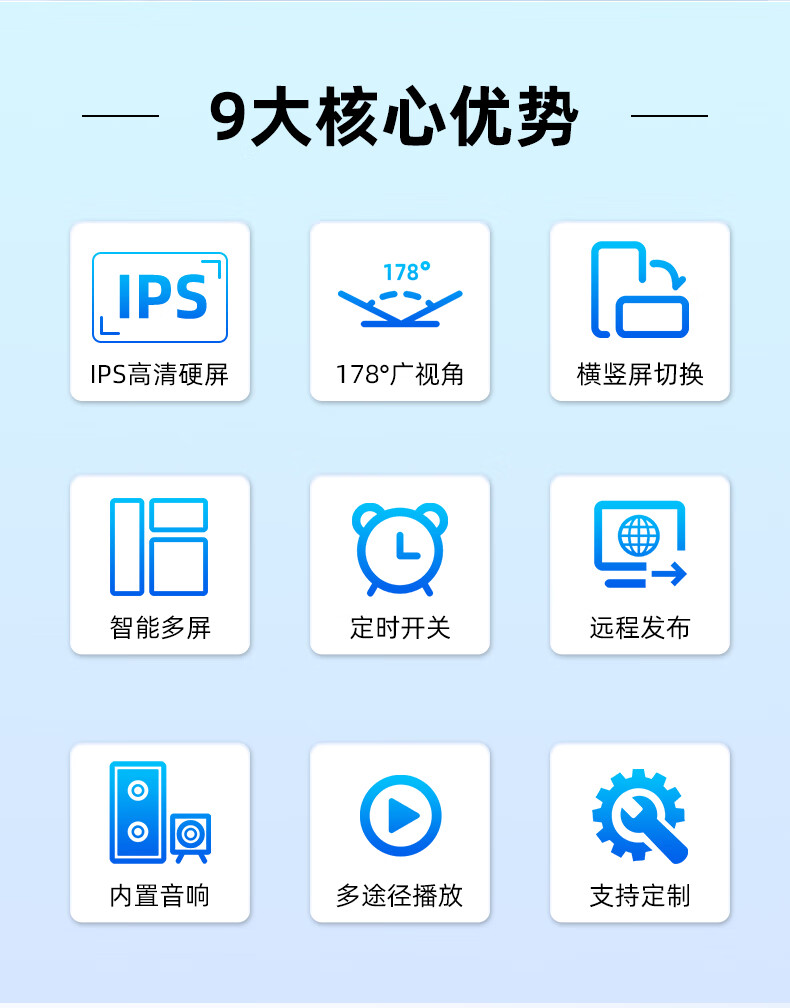 9大核心优势

IPS

IPS高清硬屏

178°

178°广视角

横竖屏切换

智能多屏

定时开关

远程发布

内置音响

多途径播放

支持定制