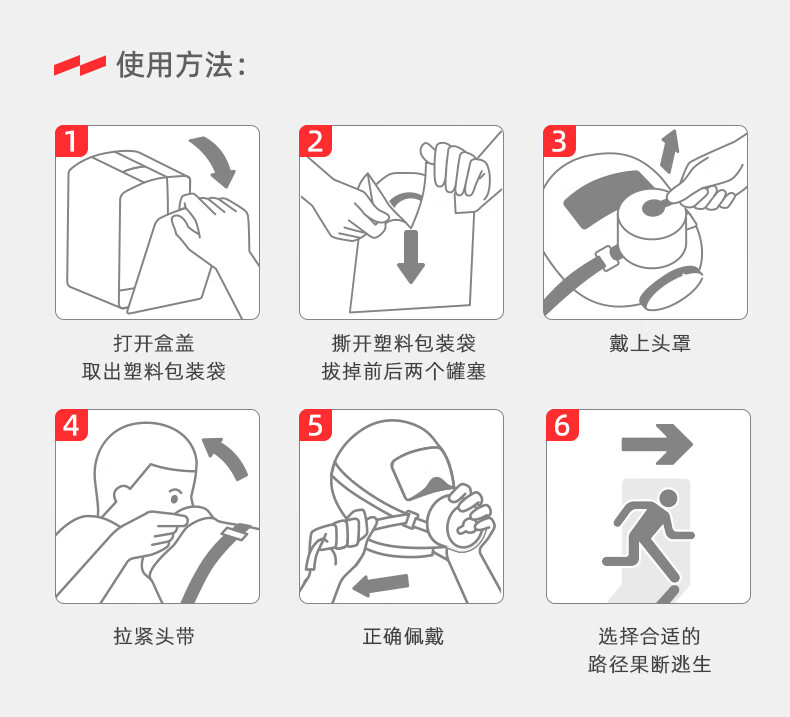 使用方法：

1

打开盒盖
取出塑料包装袋

2

撕开塑料包装袋
拔掉前后两个罐塞

3

戴上头罩

4

拉紧头带

5

正确佩戴

6

选择合适的
路径果断逃生