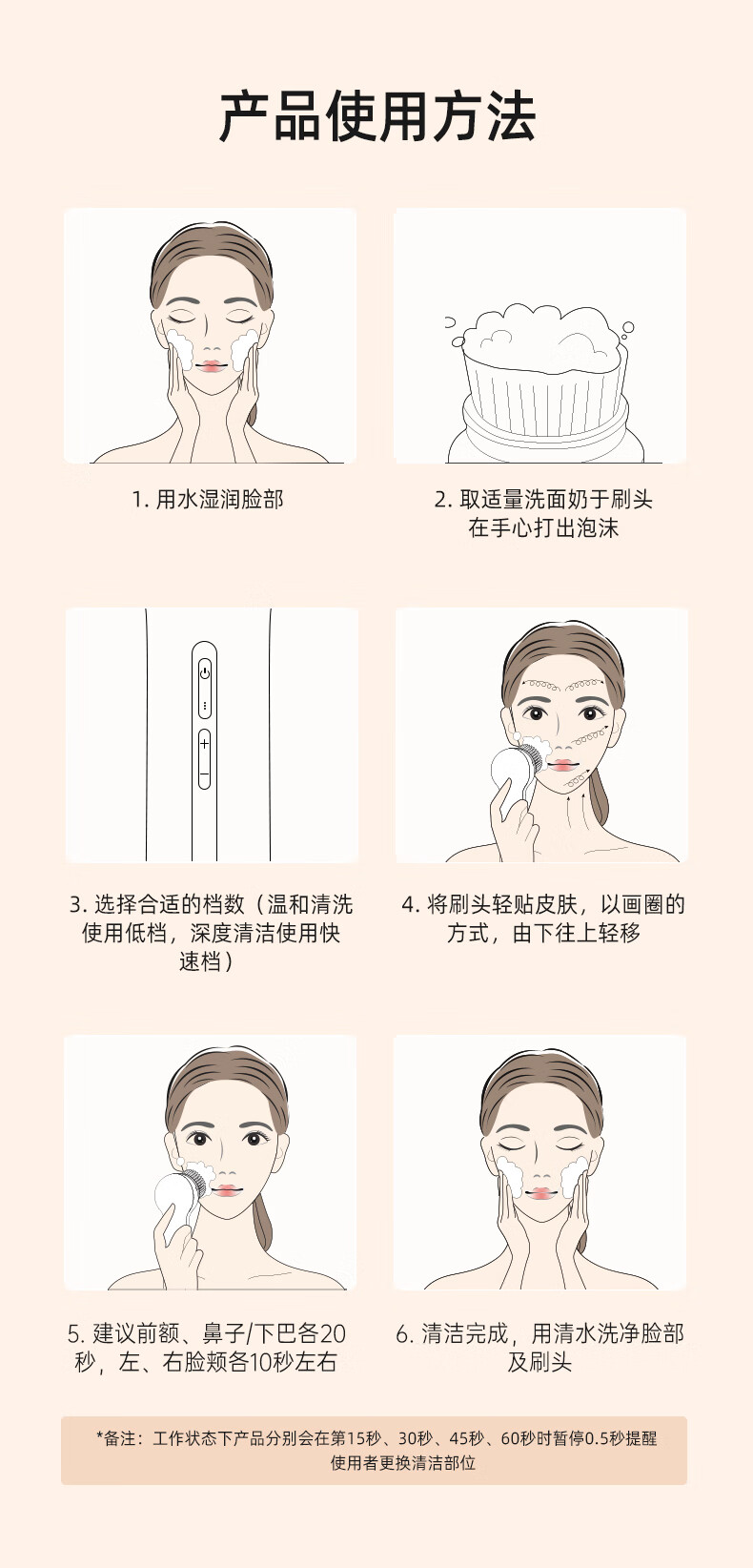 产品使用方法

1. 用水湿润脸部

2. 取适量洗面奶于刷头在手心打出泡沫

3. 选择合适的档数（温和清洗使用低档，深度清洁使用快速档）

4. 将刷头轻贴皮肤，以画圈的方式，由下往上轻移

5. 建议前额、鼻子/下巴各20秒，左、右脸颊各10秒左右

6. 清洁完成，用清水洗净脸部及刷头

*备注：工作状态下产品分别会在第15秒、30秒、45秒、60秒时暂停0.5秒提醒使用者更换清洁部位