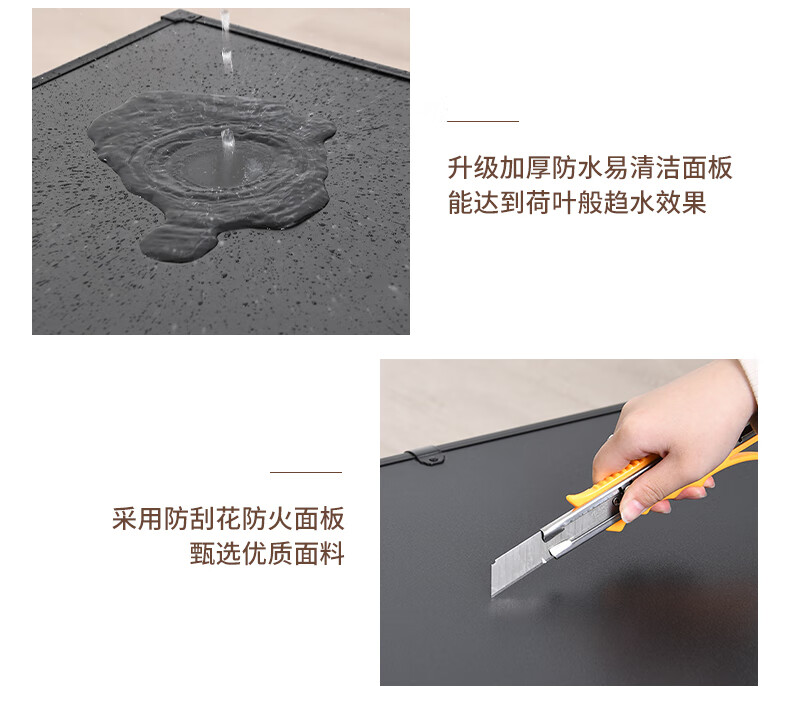 升级加厚防水易清洁面板
能达到荷叶般趋水效果

采用防刮花防火面板
甄选优质面料