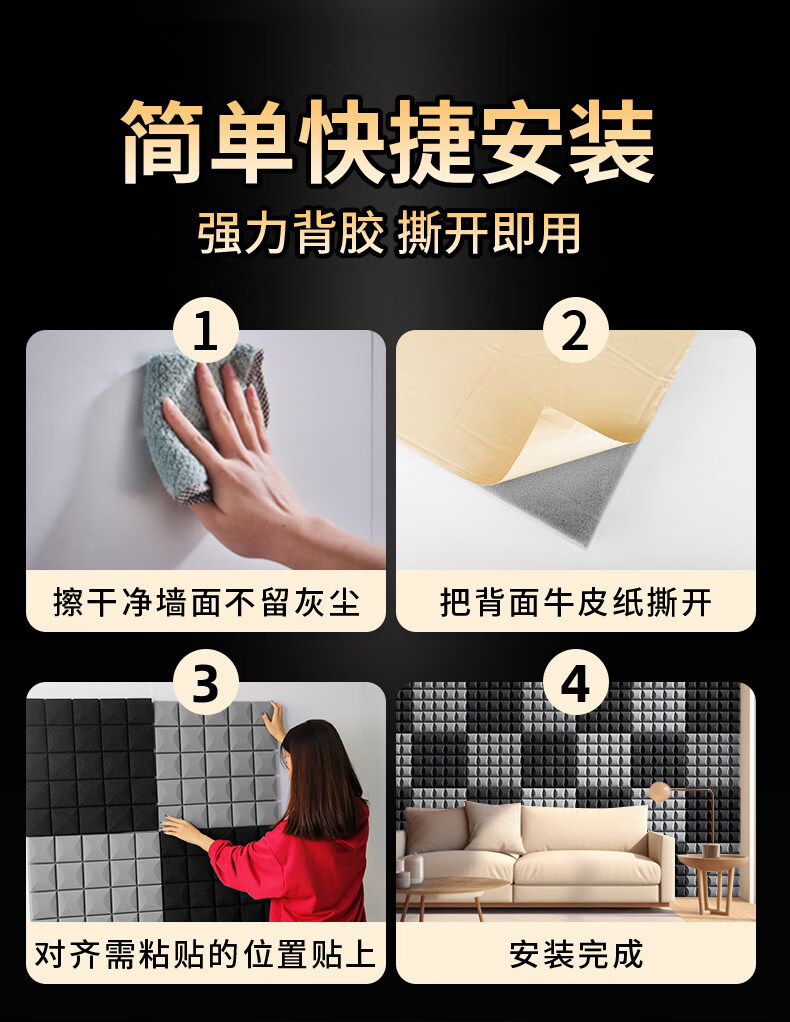 简单快捷安装
强力背胶 撕开即用

1
擦干净墙面不留灰尘

2
把背面牛皮纸撕开

3
对齐需粘贴的位置贴上

4
安装完成