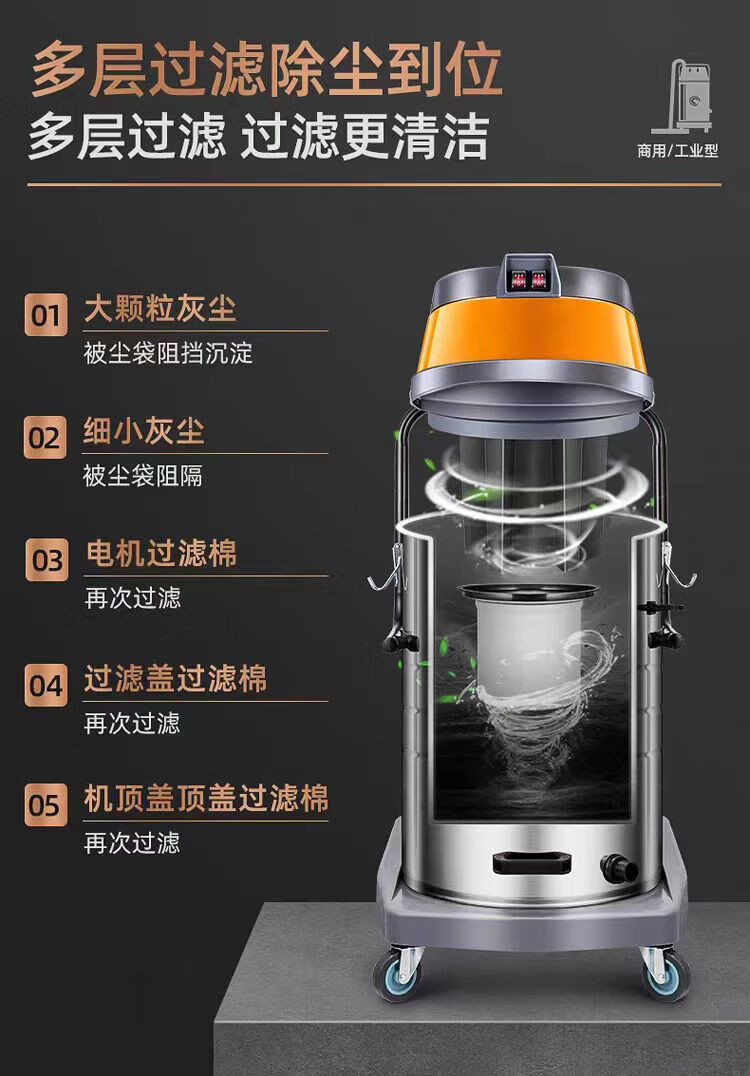 多层过滤除尘到位
多层过滤 过滤更清洁

商用/工业型

01 大颗粒灰尘
被尘袋阻挡沉淀

02 细小灰尘
被尘袋阻隔

03 电机过滤棉
再次过滤

04 过滤盖过滤棉
再次过滤

05 机顶盖顶盖过滤棉
再次过滤