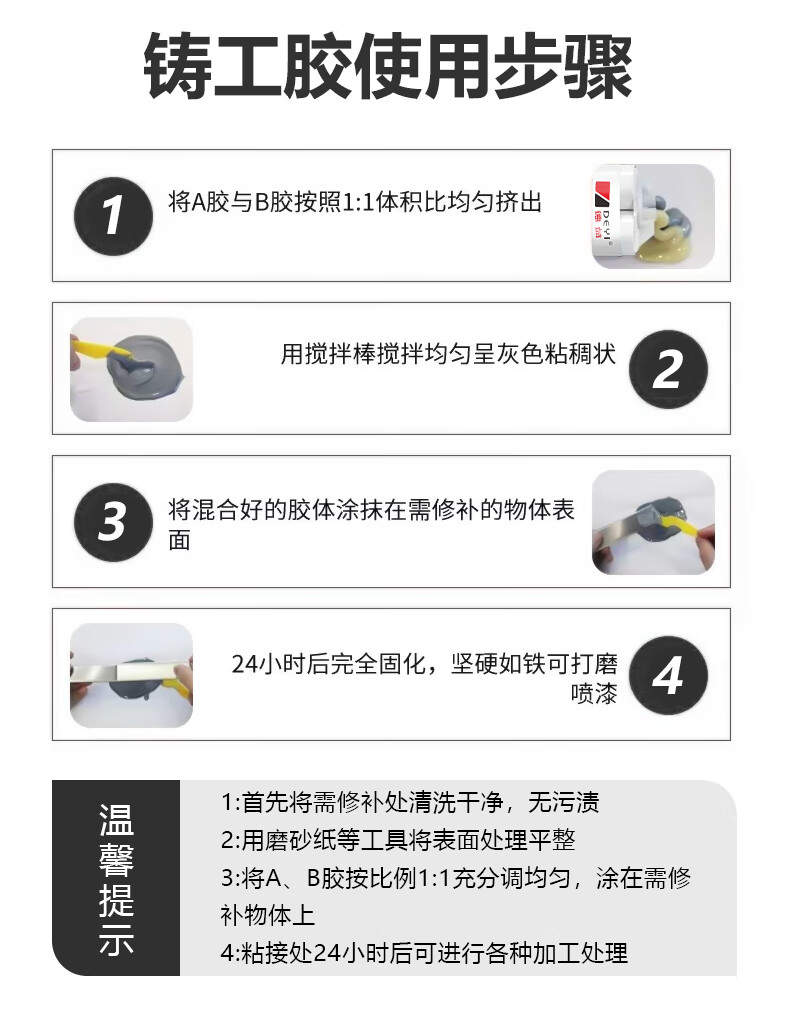 铸工胶使用步骤

1
将A胶与B胶按照1:1体积比均匀挤出

DEVI 德威

用搅拌棒搅拌均匀呈灰色粘稠状
2

3
将混合好的胶体涂抹在需修补的物体表面

24小时后完全固化，坚硬如铁可打磨喷漆
4

温馨提示

1:首先将需修补处清洗干净，无污渍
2:用磨砂纸等工具将表面处理平整
3:将A、B胶按比例1:1充分调均匀，涂在需修补物体上
4:粘接处24小时后可进行各种加工处理