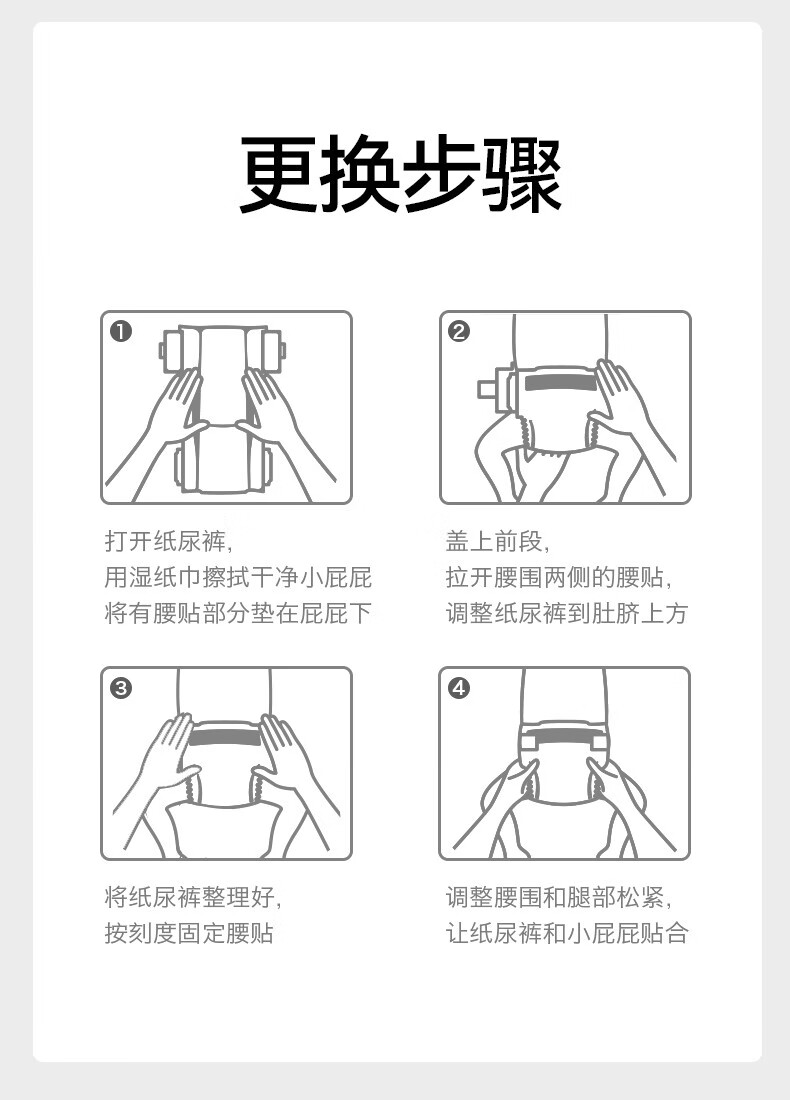 更换步骤

❶

打开纸尿裤,
用湿纸巾擦拭干净小屁屁
将有腰贴部分垫在屁屁下

❷

盖上前段,
拉开腰围两侧的腰贴,
调整纸尿裤到肚脐上方

❸

将纸尿裤整理好,
按刻度固定腰贴

❹

调整腰围和腿部松紧,
让纸尿裤和小屁屁贴合