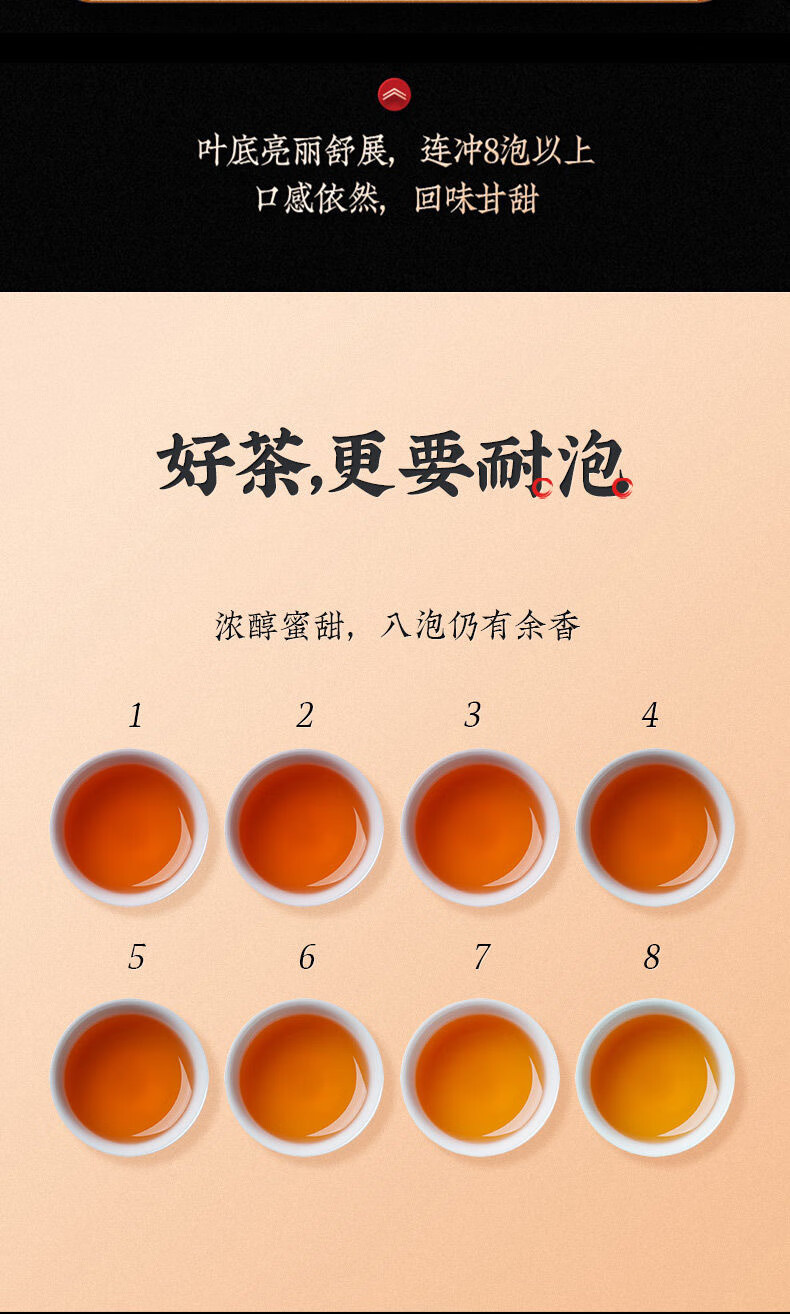 叶底亮丽舒展，连冲8泡以上
口感依然，回味甘甜

好茶,更要耐泡

浓醇蜜甜，八泡仍有余香

1 2 3 4

5 6 7 8