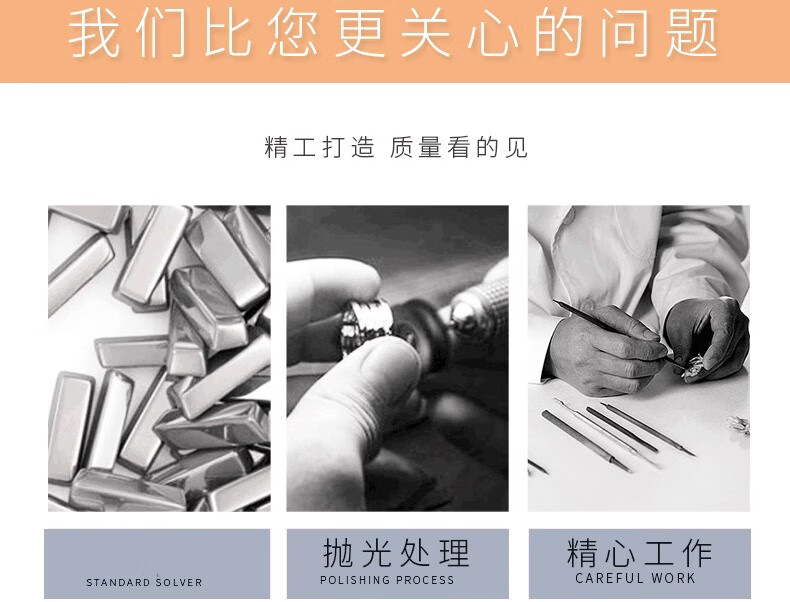 我们比您更关心的问题

精工打造 质量看的见

STANDARD SOLVER

抛光处理
POLISHING PROCESS

精心工作
CAREFUL WORK