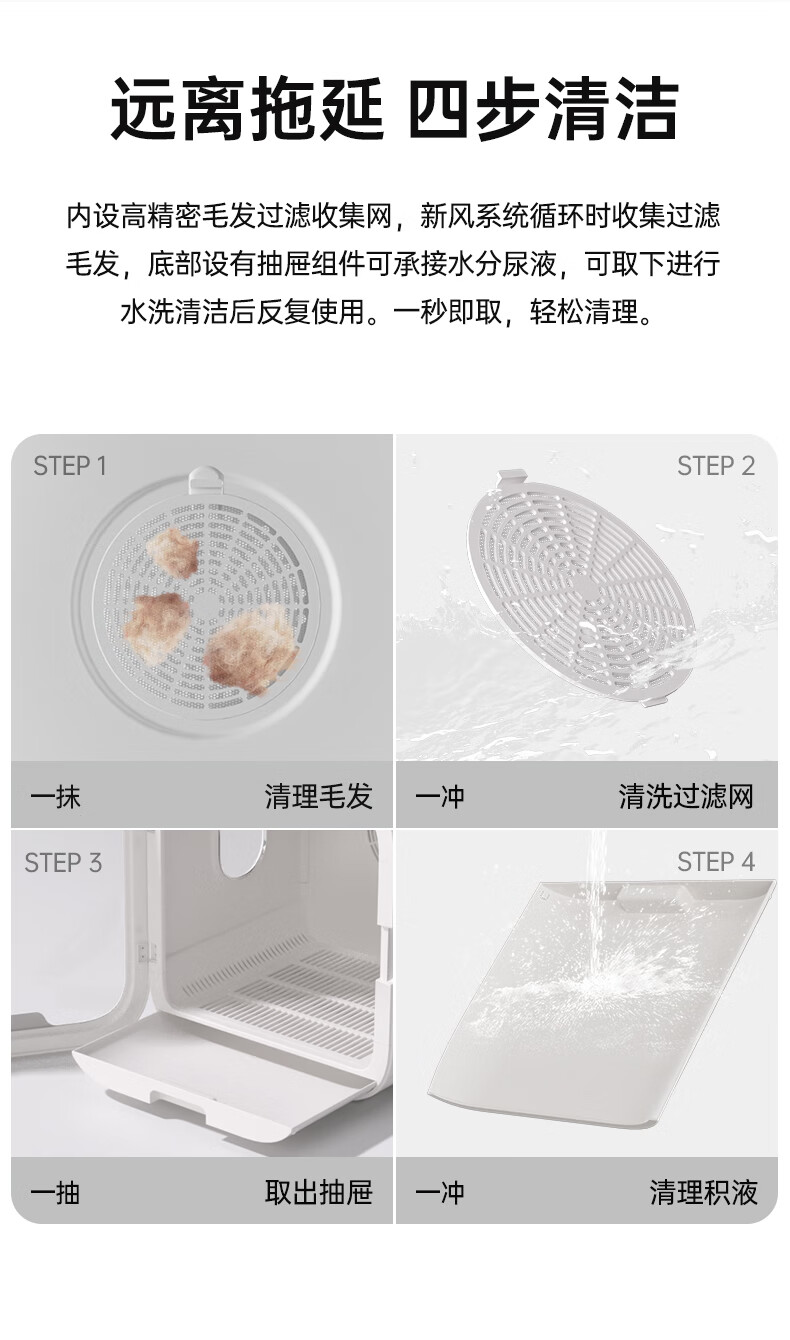 远离拖延 四步清洁

内设高精密毛发过滤收集网，新风系统循环时收集过滤毛发，底部设有抽屉组件可承接水分尿液，可取下进行水洗清洁后反复使用。一秒即取，轻松清理。

STEP 1

一抹 清理毛发

STEP 2

一冲 清洗过滤网

STEP 3

一抽 取出抽屉

STEP 4

一冲 清理积液