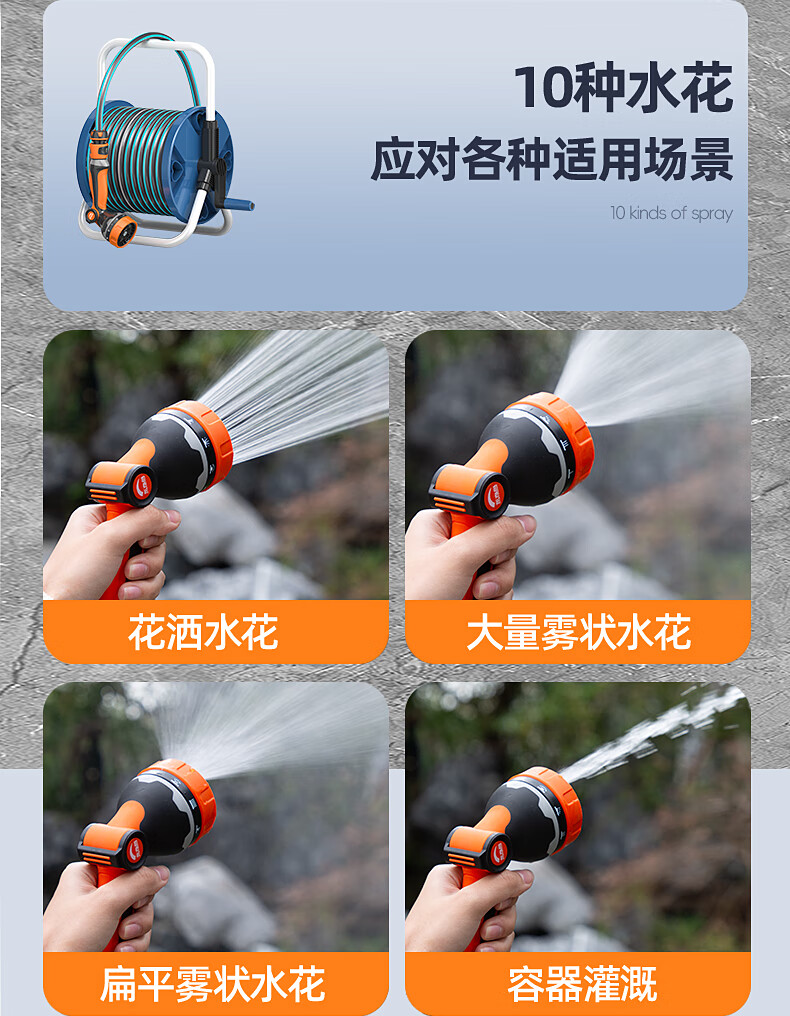 10种水花
应对各种适用场景
10 kinds of spray

花洒水花

大量雾状水花

扁平雾状水花

容器灌溉