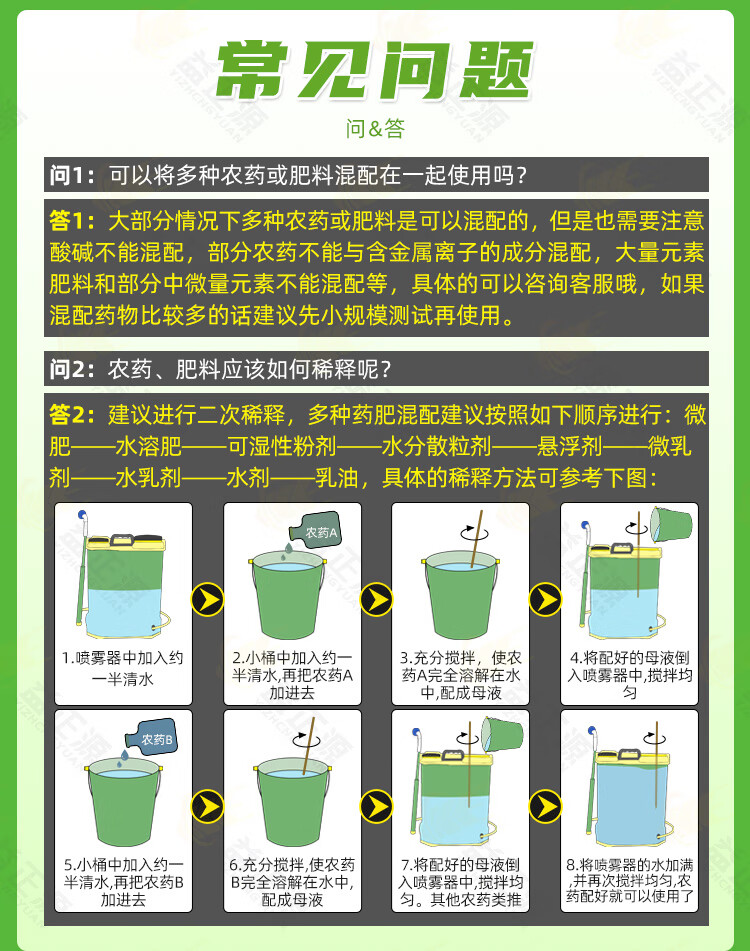 常见问题

问&答

问1：可以将多种农药或肥料混配在一起使用吗？

答1：大部分情况下多种农药或肥料是可以混配的，但是也需要注意酸碱不能混配，部分农药不能与含金属离子的成分混配，大量元素肥料和部分中微量元素不能混配等，具体的可以咨询客服哦，如果混配药物比较多的话建议先小规模测试再使用。

问2：农药、肥料应该如何稀释呢？

答2：建议进行二次稀释，多种药肥混配建议按照如下顺序进行：微肥——水溶肥——可湿性粉剂——水分散粒剂——悬浮剂——微乳剂——水乳剂——水剂——乳油，具体的稀释方法可参考下图：

1.喷雾器中加入约一半清水

农药A

2.小桶中加入约一半清水,再把农药A加进去

3.充分搅拌，使农药A完全溶解在水中，配成母液

4.将配好的母液倒入喷雾器中，搅拌均匀

农药B

5.小桶中加入约一半清水,再把农药B加进去

6.充分搅拌,使农药B完全溶解在水中,配成母液

7.将配好的母液倒入喷雾器中，搅拌均匀。其他农药类推

8.将喷雾器的水加满,并再次搅拌均匀,农药配好就可以使用了