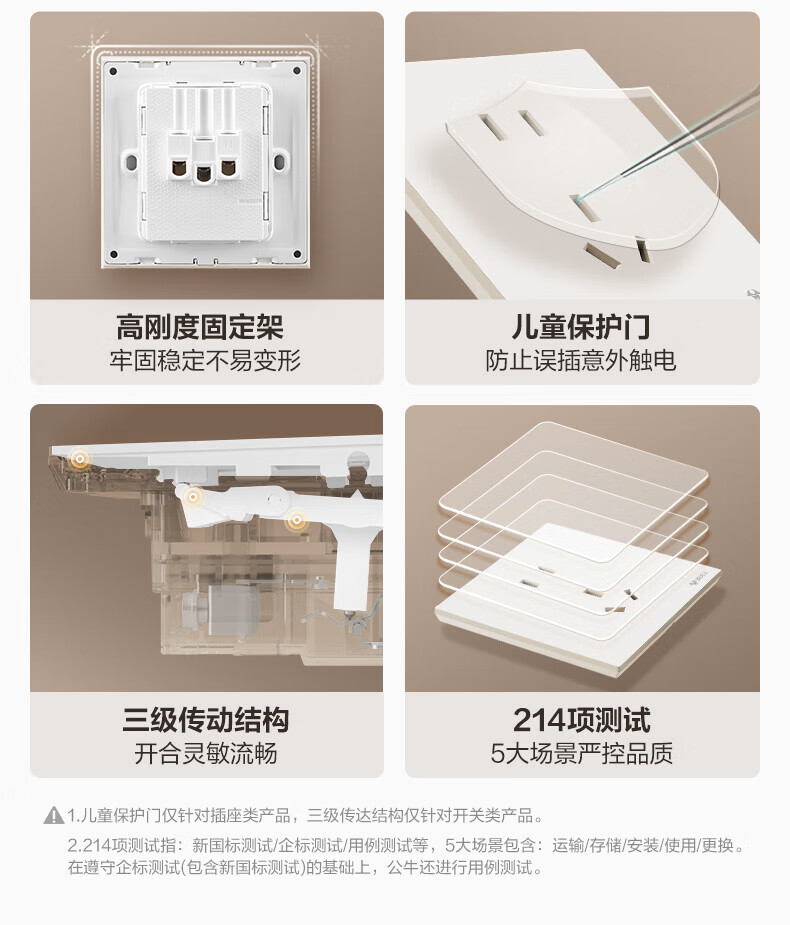 高刚度固定架
牢固稳定不易变形

儿童保护门
防止误插意外触电

三级传动结构
开合灵敏流畅

214项测试
5大场景严控品质

1.儿童保护门仅针对插座类产品，三级传达结构仅针对开关类产品。
2.214项测试指：新国标测试/企标测试/用例测试等，5大场景包含：运输/存储/安装/使用/更换。在遵守企标测试(包含新国标测试)的基础上，公牛还进行用例测试。