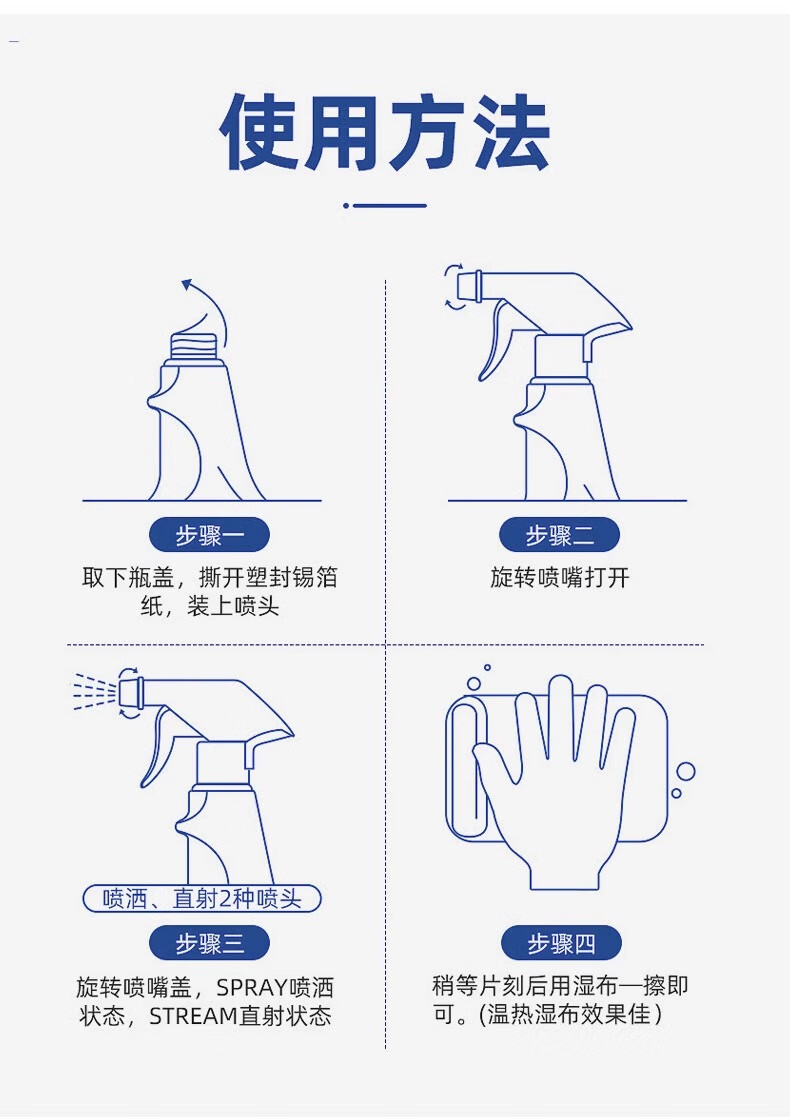 使用方法

步骤一

取下瓶盖，撕开塑封锡箔纸，装上喷头

步骤二

旋转喷嘴打开

喷洒、直射2种喷头

步骤三

旋转喷嘴盖，SPRAY喷洒状态，STREAM直射状态

步骤四

稍等片刻后用湿布一擦即可。(温热湿布效果佳）