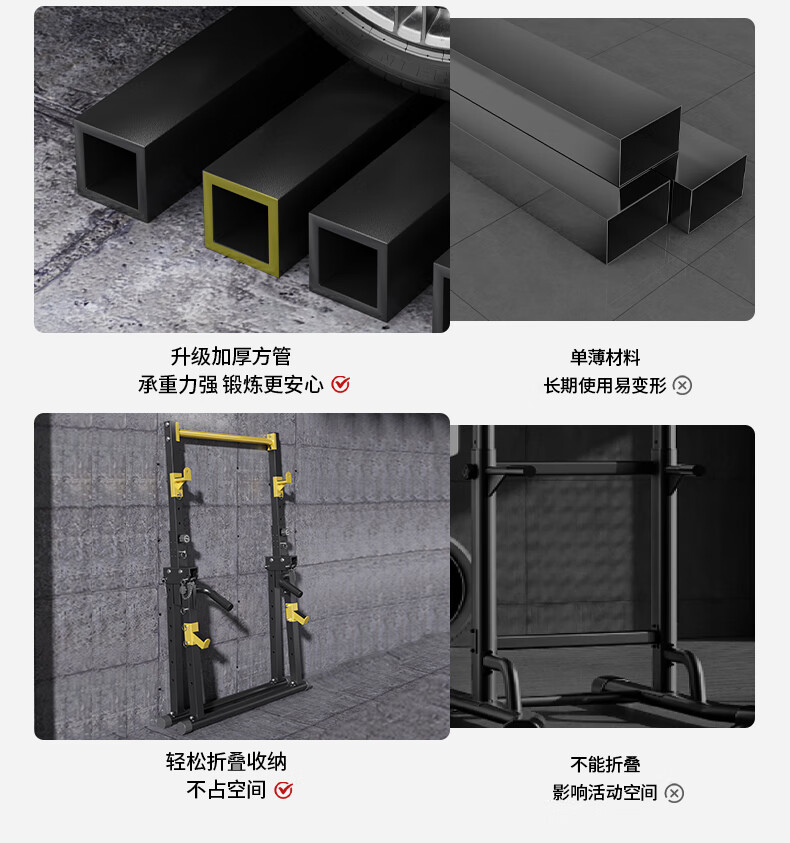 升级加厚方管
承重力强 锻炼更安心

单薄材料
长期使用易变形

轻松折叠收纳
不占空间

不能折叠
影响活动空间