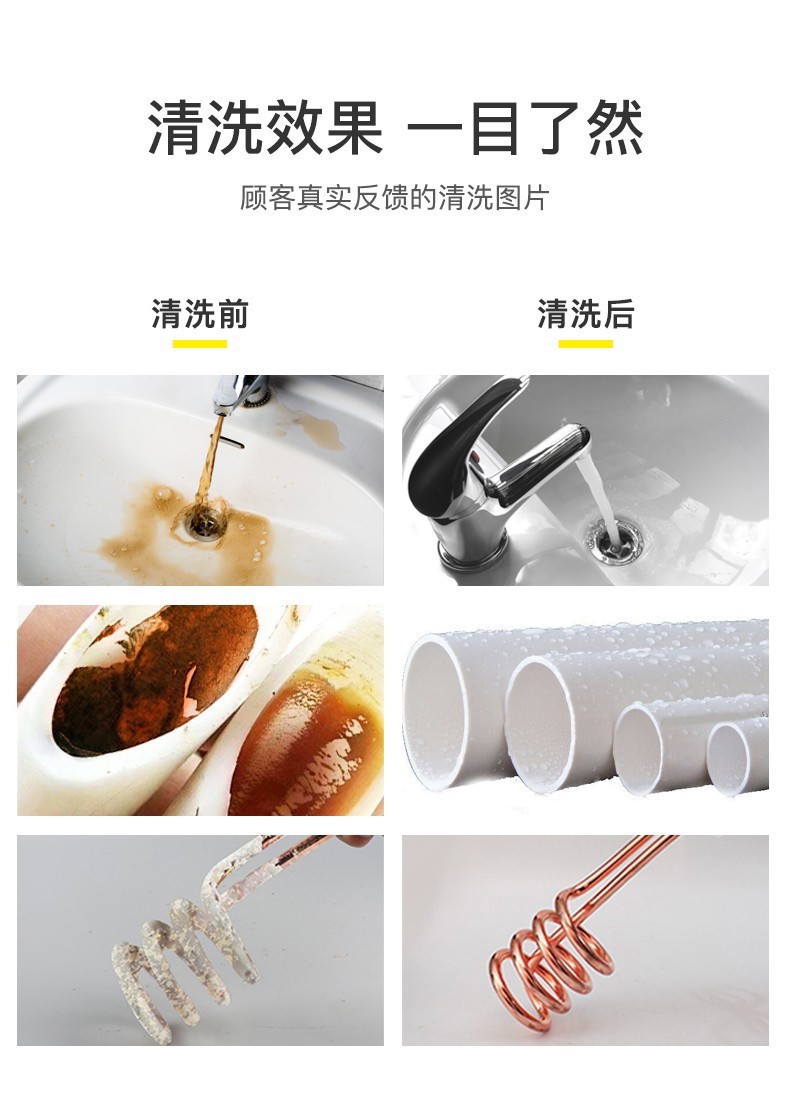 清洗效果 一目了然

顾客真实反馈的清洗图片

清洗前

清洗后