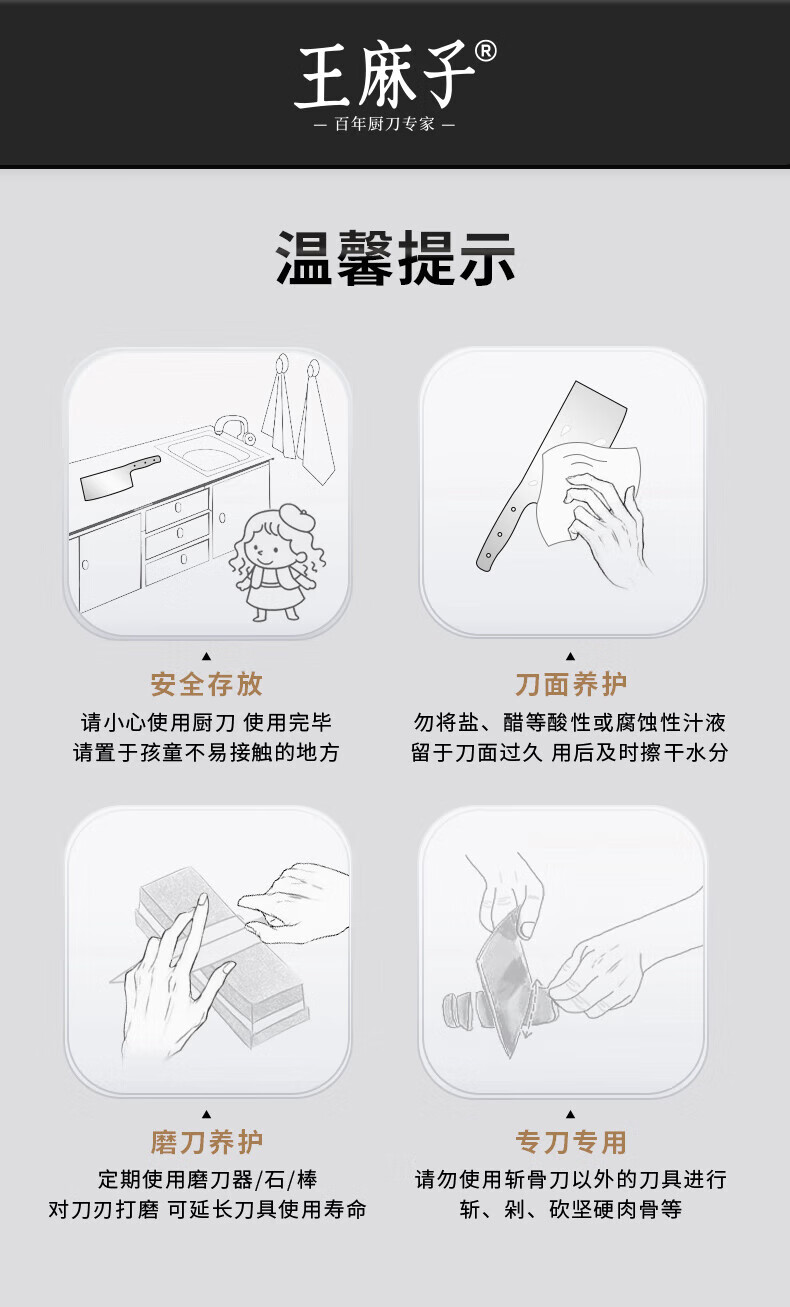 王麻子®

— 百年厨刀专家 —

温馨提示

安全存放

请小心使用厨刀 使用完毕
请置于孩童不易接触的地方

刀面养护

勿将盐、醋等酸性或腐蚀性汁液
留于刀面过久 用后及时擦干水分

磨刀养护

定期使用磨刀器/石/棒
对刀刃打磨 可延长刀具使用寿命

专刀专用

请勿使用斩骨刀以外的刀具进行
斩、剁、砍坚硬肉骨等