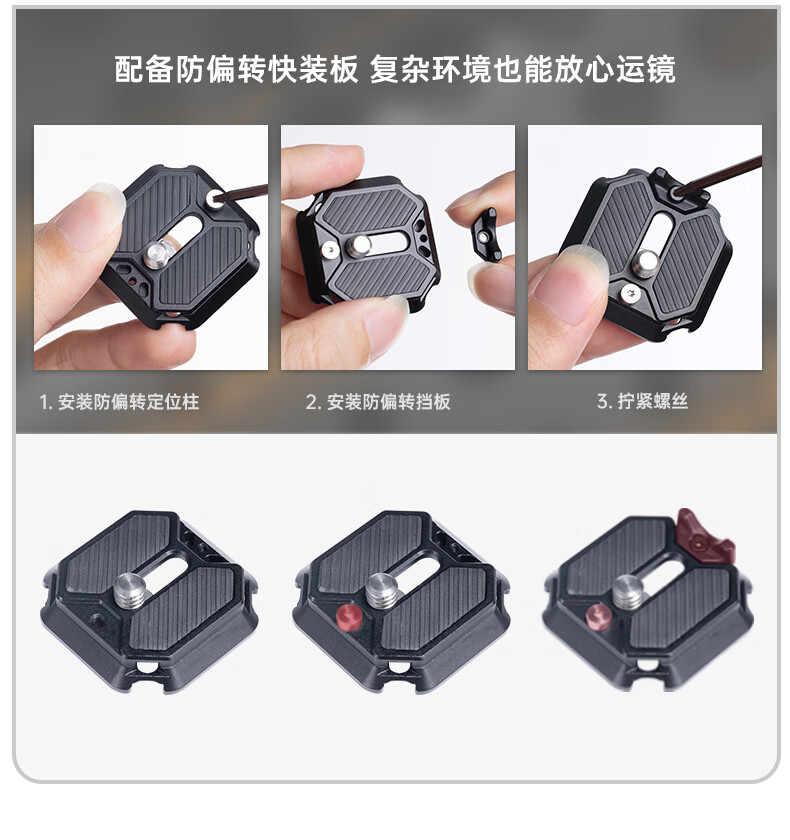 配备防偏转快装板 复杂环境也能放心运镜

1. 安装防偏转定位柱

2. 安装防偏转挡板

3. 拧紧螺丝