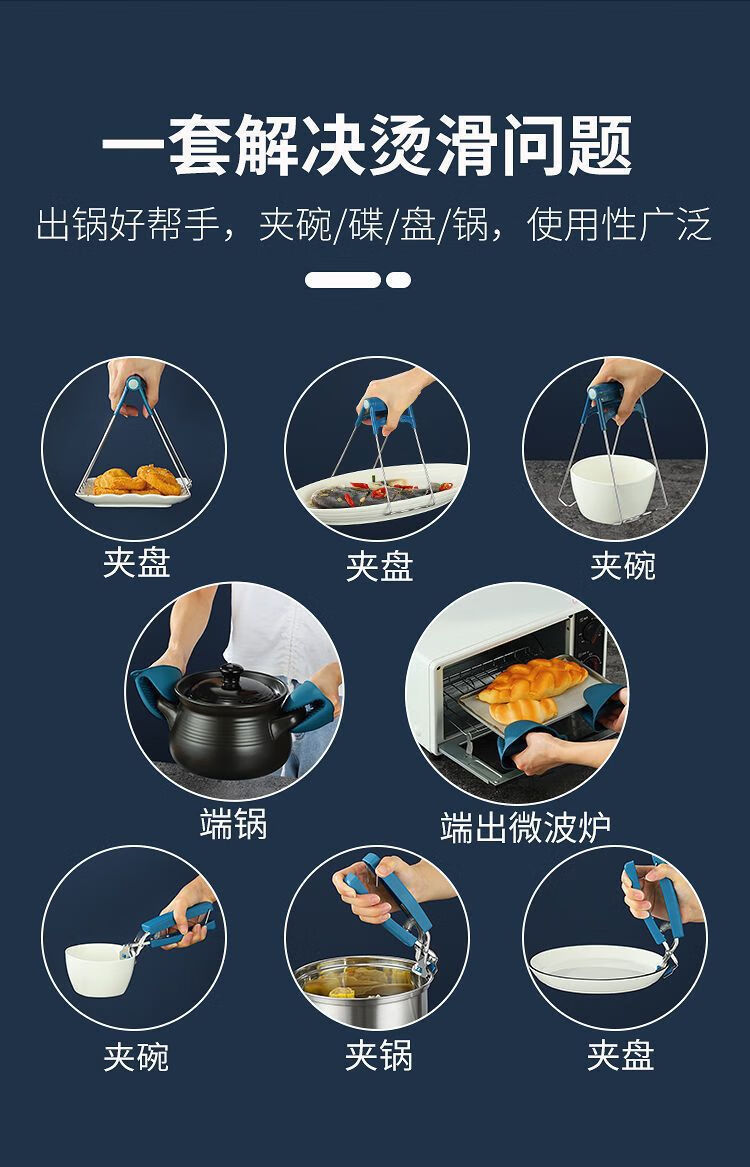 一套解决烫滑问题

出锅好帮手，夹碗/碟/盘/锅，使用性广泛

夹盘

夹盘

夹碗

端锅

端出微波炉

夹碗

夹锅

夹盘