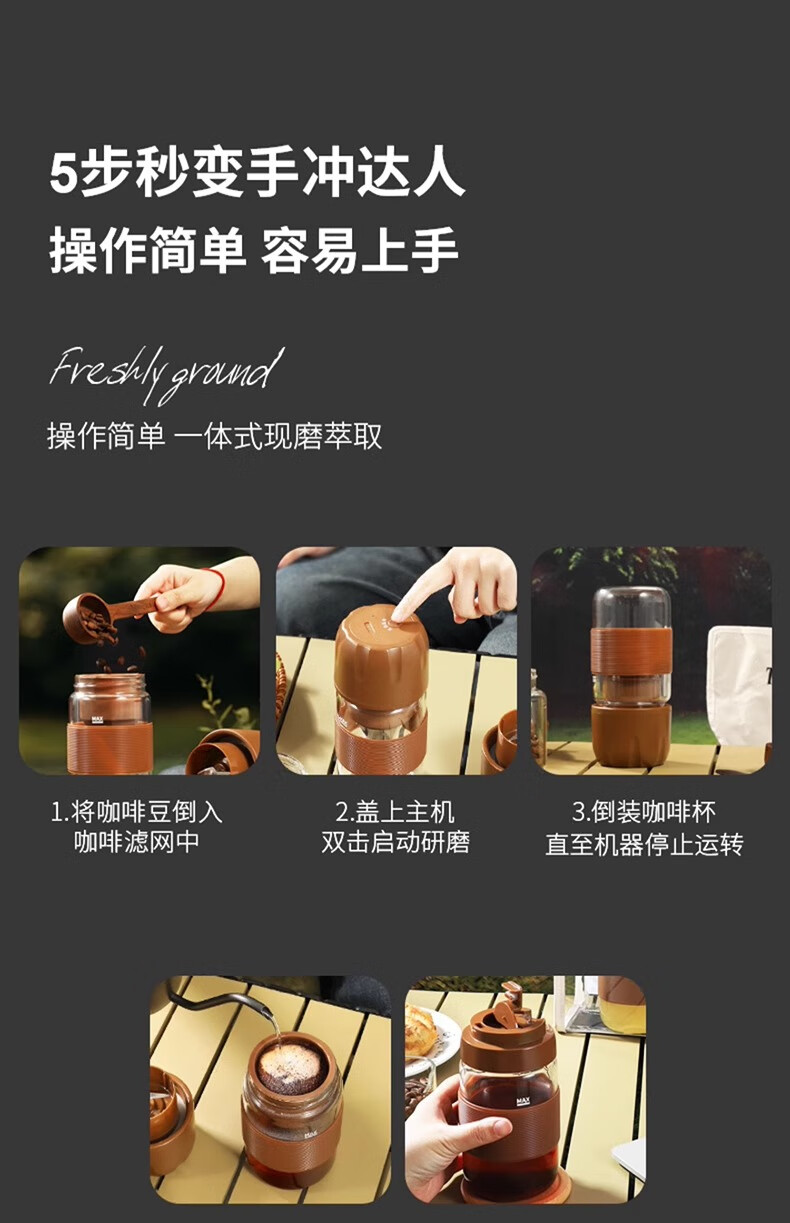 5步秒变手冲达人
操作简单 容易上手

Freshly ground
操作简单 一体式现磨萃取

MAX

1.将咖啡豆倒入
咖啡滤网中

2.盖上主机
双击启动研磨

3.倒装咖啡杯
直至机器停止运转

MAX