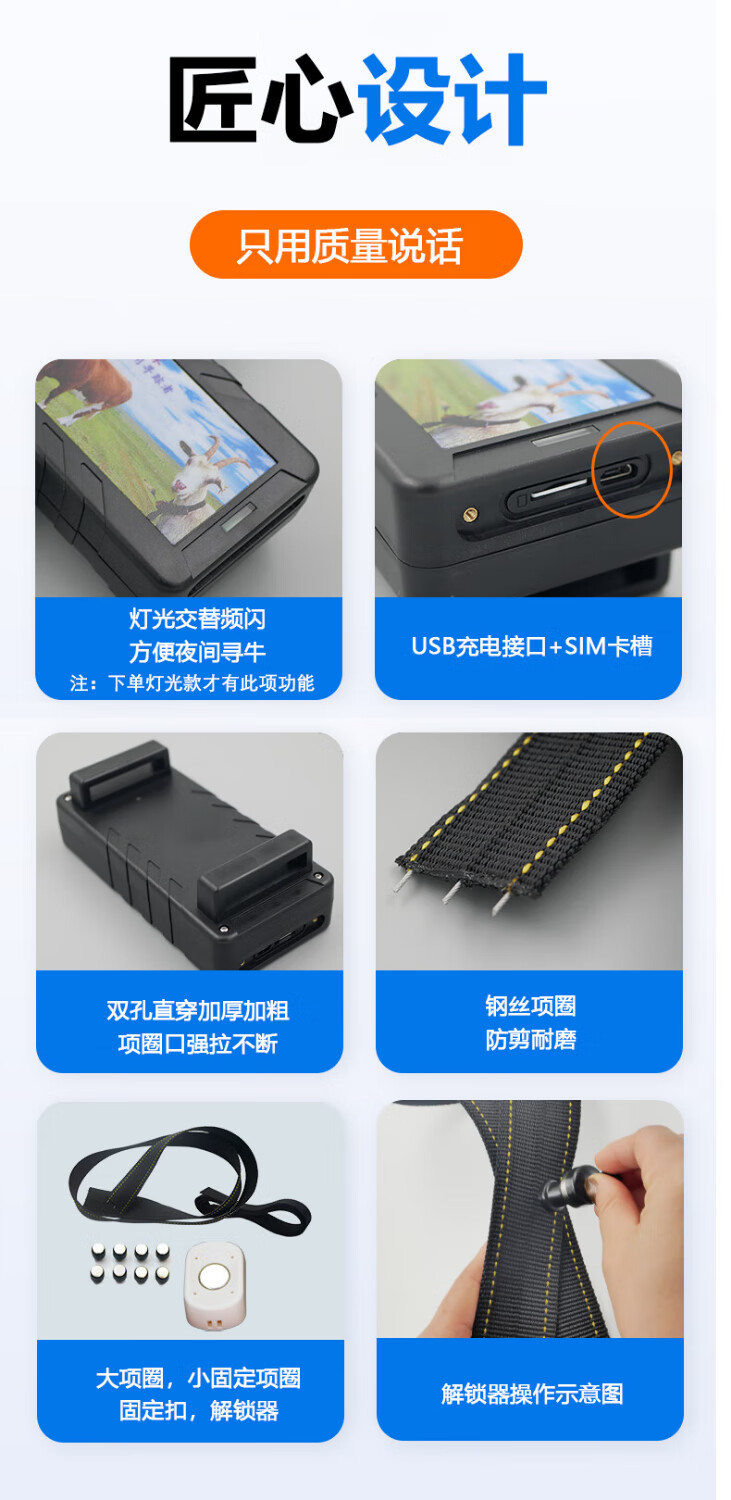 匠心设计

只用质量说话

灯光交替频闪
方便夜间寻牛
注：下单灯光款才有此项功能

USB充电接口+SIM卡槽

双孔直穿加厚加粗
项圈口强拉不断

钢丝项圈
防剪耐磨

大项圈，小固定项圈
固定扣，解锁器

解锁器操作示意图