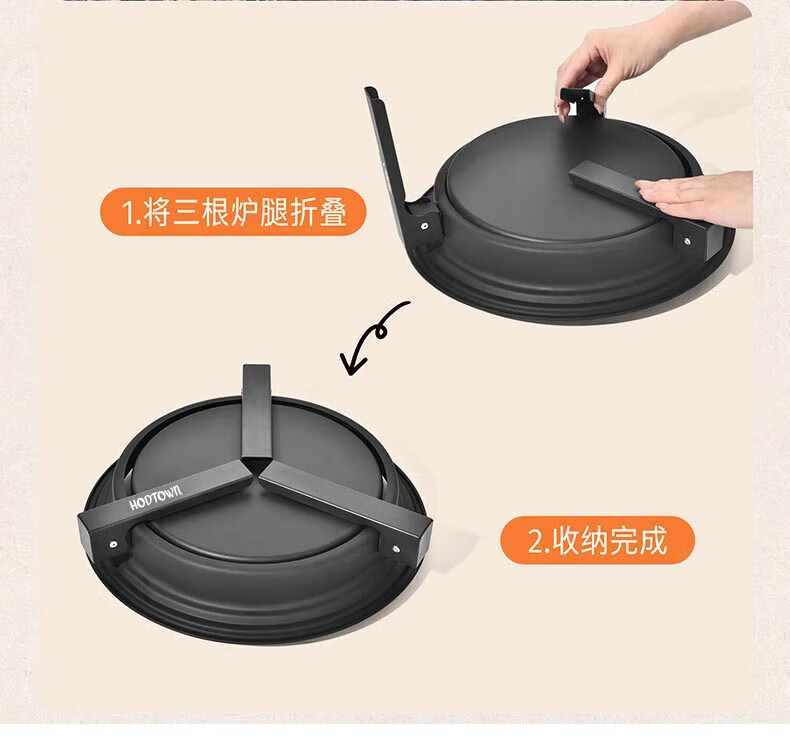 1.将三根炉腿折叠

HODTOWN

2.收纳完成