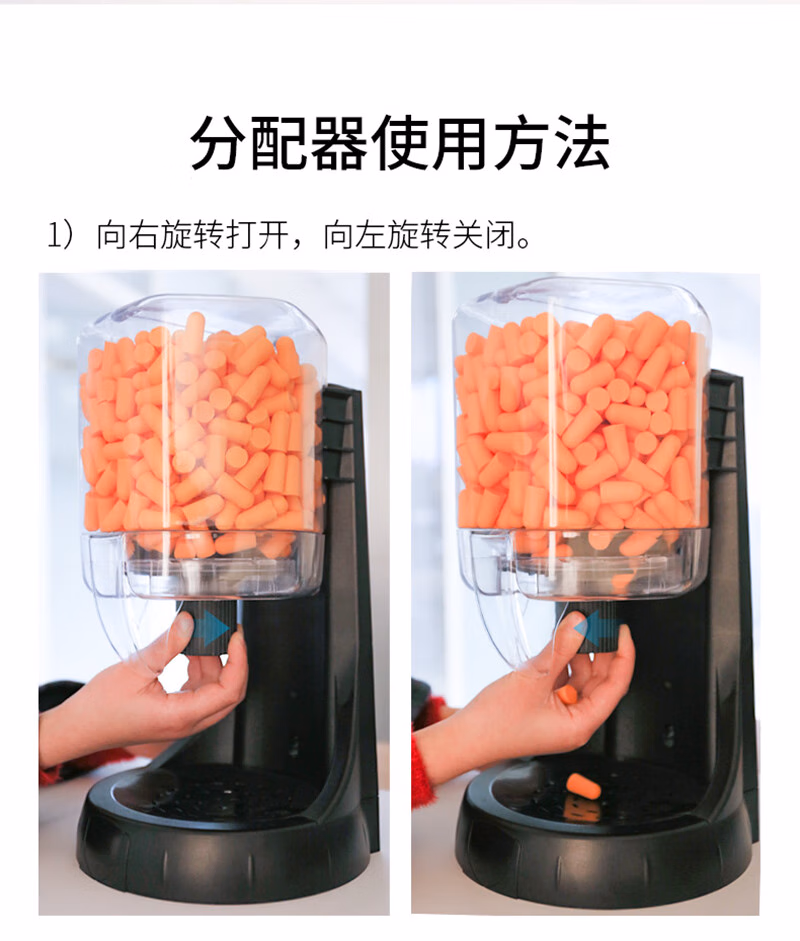 分配器使用方法

1）向右旋转打开，向左旋转关闭。