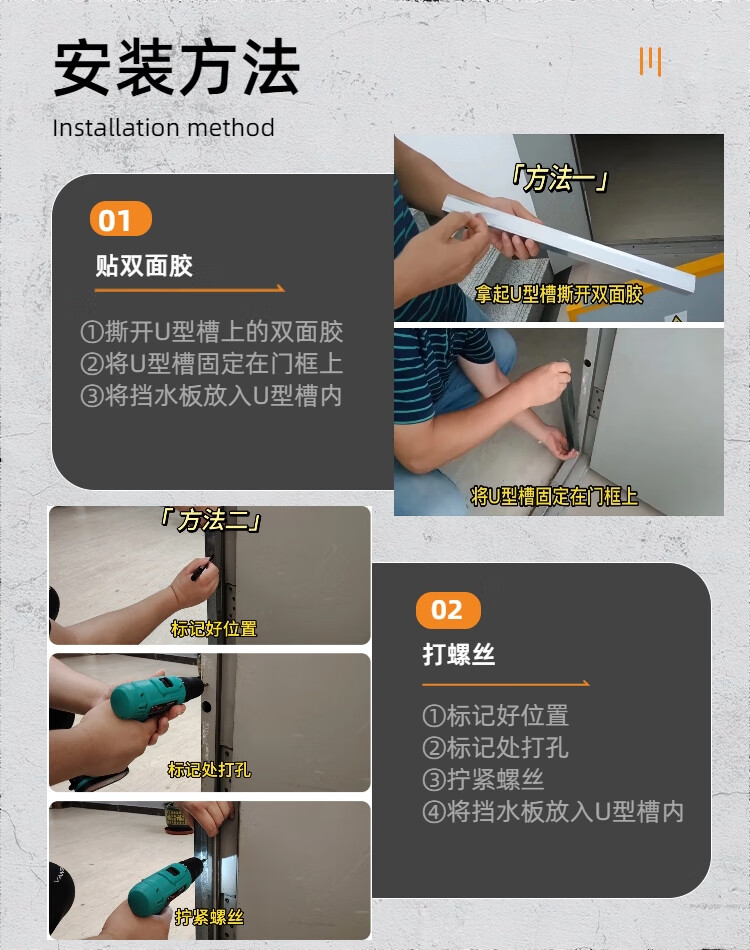 安装方法

Installation method

01

贴双面胶

①撕开U型槽上的双面胶
②将U型槽固定在门框上
③将挡水板放入U型槽内

「方法一」

拿起U型槽撕开双面胶

将U型槽固定在门框上

「方法二」

标记好位置

标记处打孔

拧紧螺丝

02

打螺丝

①标记好位置
②标记处打孔
③拧紧螺丝
④将挡水板放入U型槽内