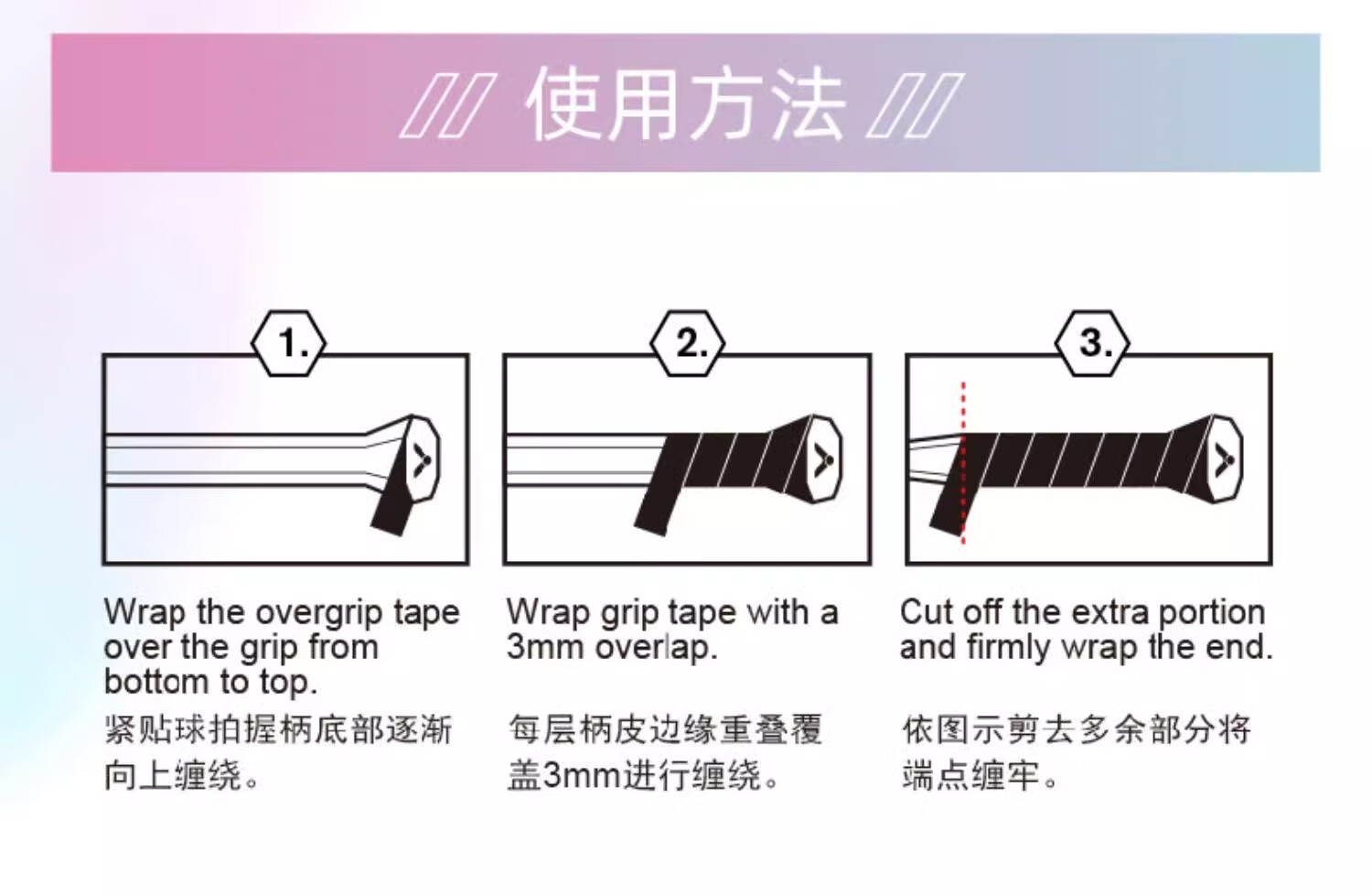 使用方法

1.

Wrap the overgrip tape over the grip from bottom to top.

紧贴球拍握柄底部逐渐向上缠绕。

2.

Wrap grip tape with a 3mm overlap.

每层柄皮边缘重叠覆盖3mm进行缠绕。

3.

Cut off the extra portion and firmly wrap the end.

依图示剪去多余部分将端点缠牢。