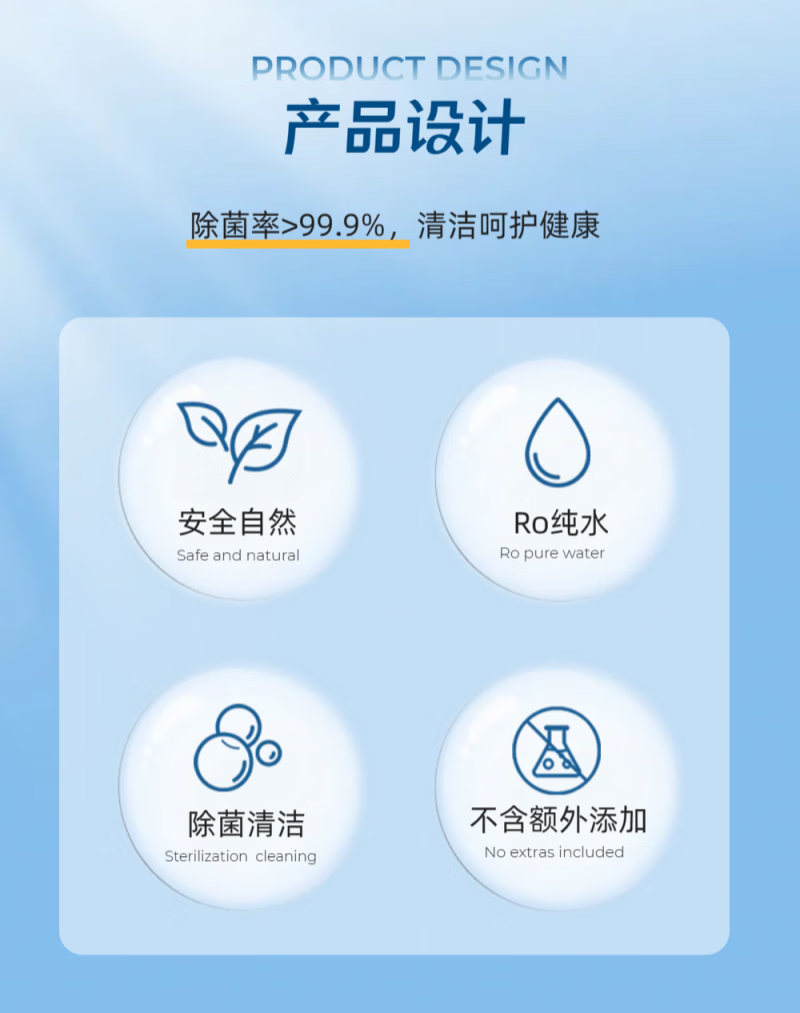 PRODUCT DESIGN
产品设计

除菌率>99.9%，清洁呵护健康

安全自然
Safe and natural

Ro纯水
Ro pure water

除菌清洁
Sterilization cleaning

不含额外添加
No extras included