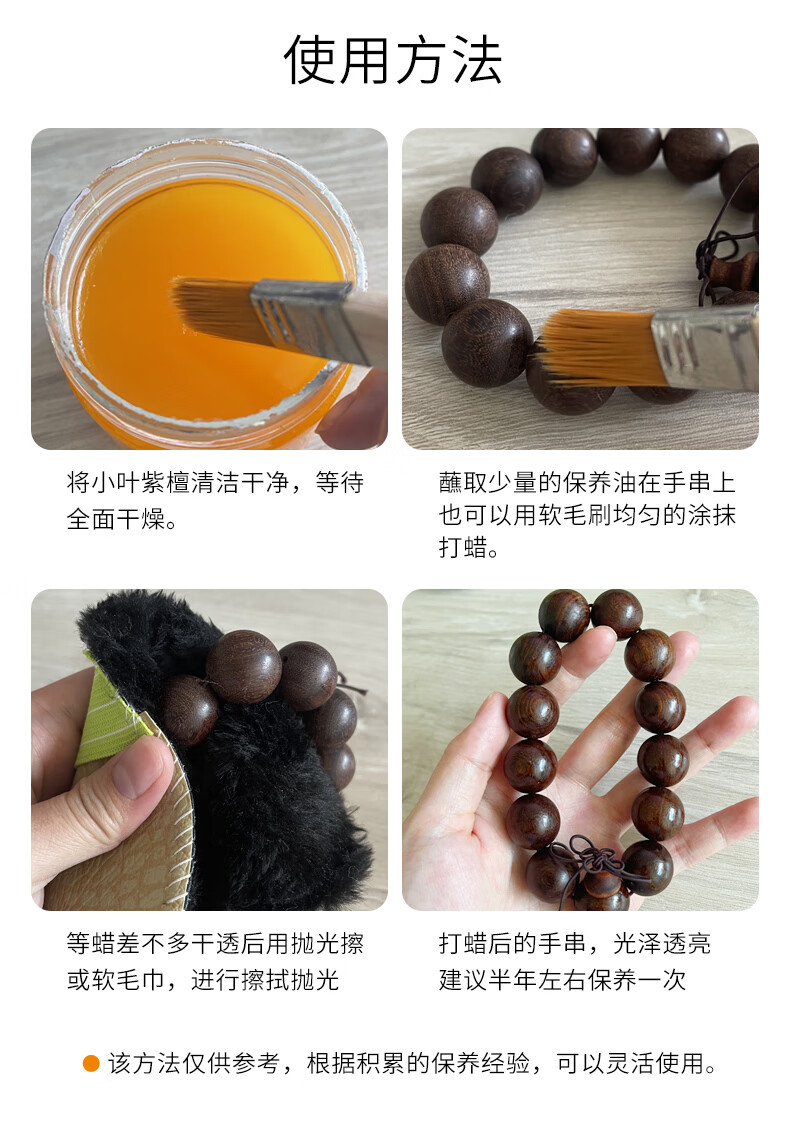 使用方法

将小叶紫檀清洁干净，等待全面干燥。

蘸取少量的保养油在手串上也可以用软毛刷均匀的涂抹打蜡。

等蜡差不多干透后用抛光擦或软毛巾，进行擦拭抛光

打蜡后的手串，光泽透亮建议半年左右保养一次

该方法仅供参考，根据积累的保养经验，可以灵活使用。