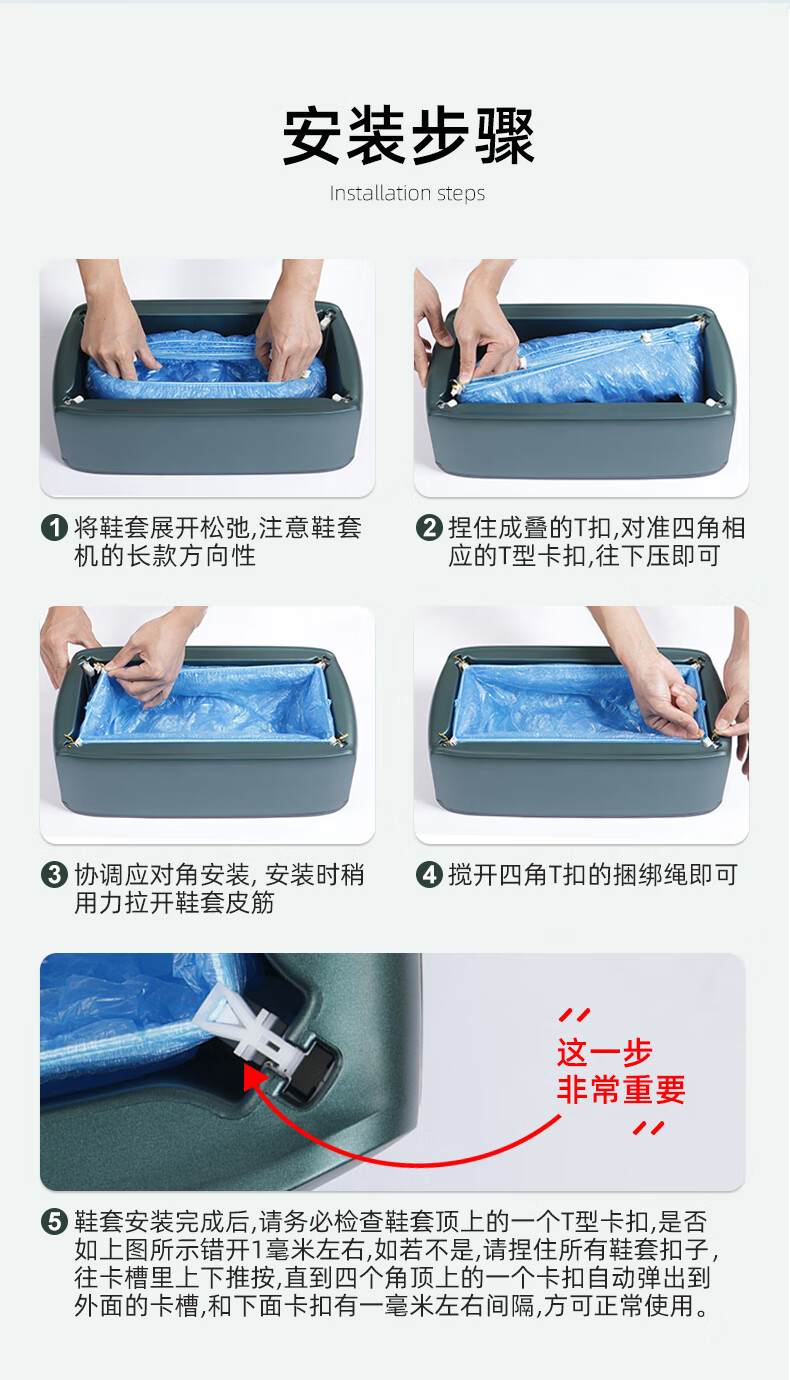 安装步骤

Installation steps

❶ 将鞋套展开松弛,注意鞋套机的长款方向性

❷ 捏住成叠的T扣,对准四角相应的T型卡扣,往下压即可

❸ 协调应对角安装, 安装时稍用力拉开鞋套皮筋

❹ 搅开四角T扣的捆绑绳即可

这一步
非常重要

❺ 鞋套安装完成后,请务必检查鞋套顶上的一个T型卡扣,是否如上图所示错开1毫米左右,如若不是,请捏住所有鞋套扣子,往卡槽里上下推按,直到四个角顶上的一个卡扣自动弹出到外面的卡槽,和下面卡扣有一毫米左右间隔,方可正常使用。