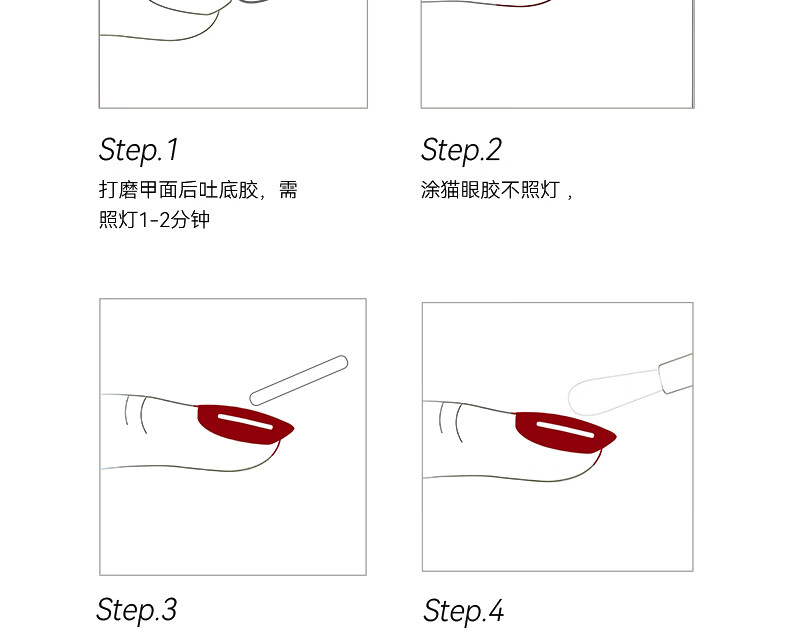 Step.1

打磨甲面后吐底胶，需照灯1-2分钟

Step.2

涂猫眼胶不照灯，

Step.3

Step.4