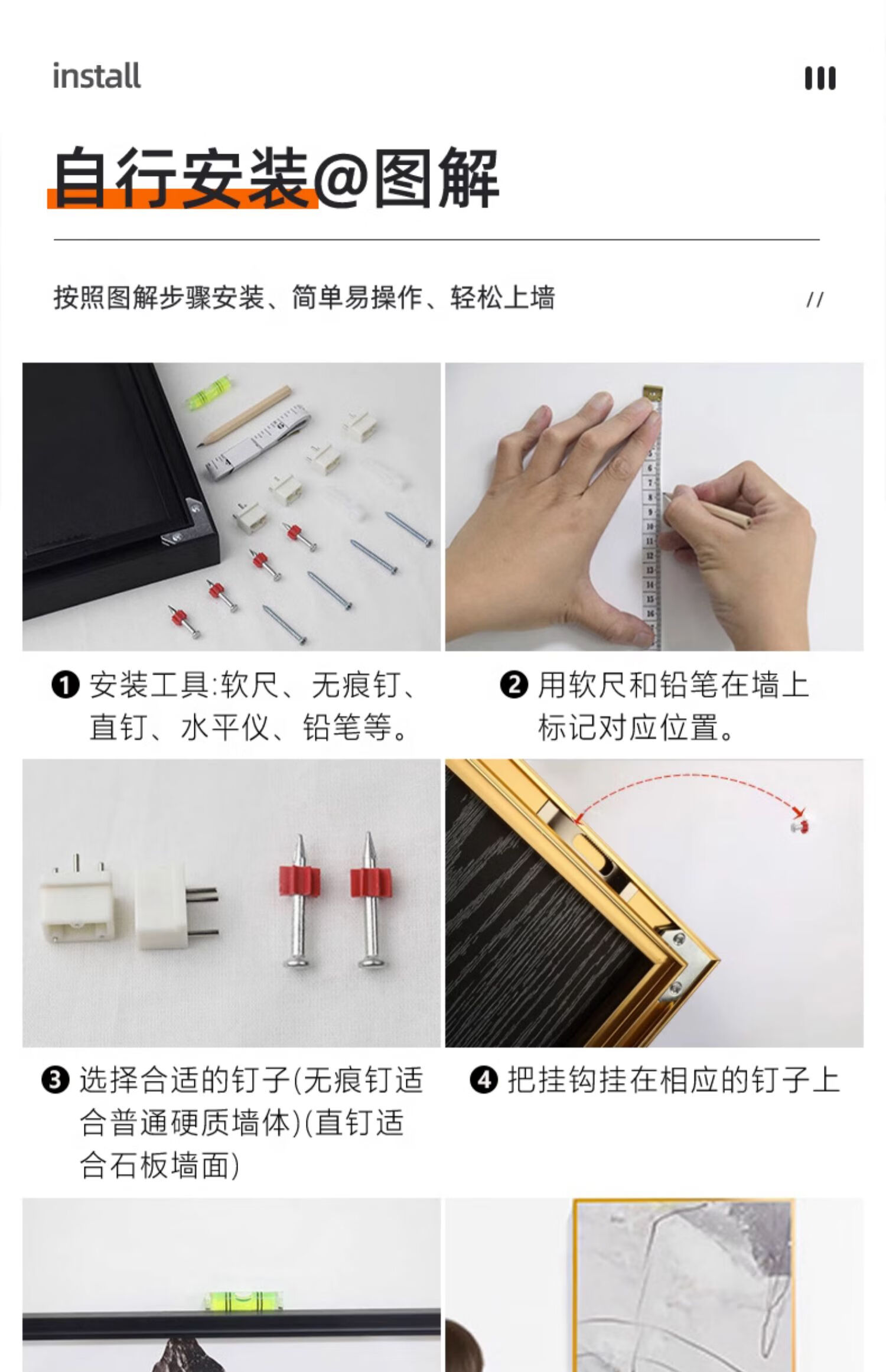 install

自行安装@图解

按照图解步骤安装、简单易操作、轻松上墙 //

❶ 安装工具:软尺、无痕钉、直钉、水平仪、铅笔等。

❷ 用软尺和铅笔在墙上标记对应位置。

❸ 选择合适的钉子(无痕钉适合普通硬质墙体)(直钉适合石板墙面)

❹ 把挂钩挂在相应的钉子上