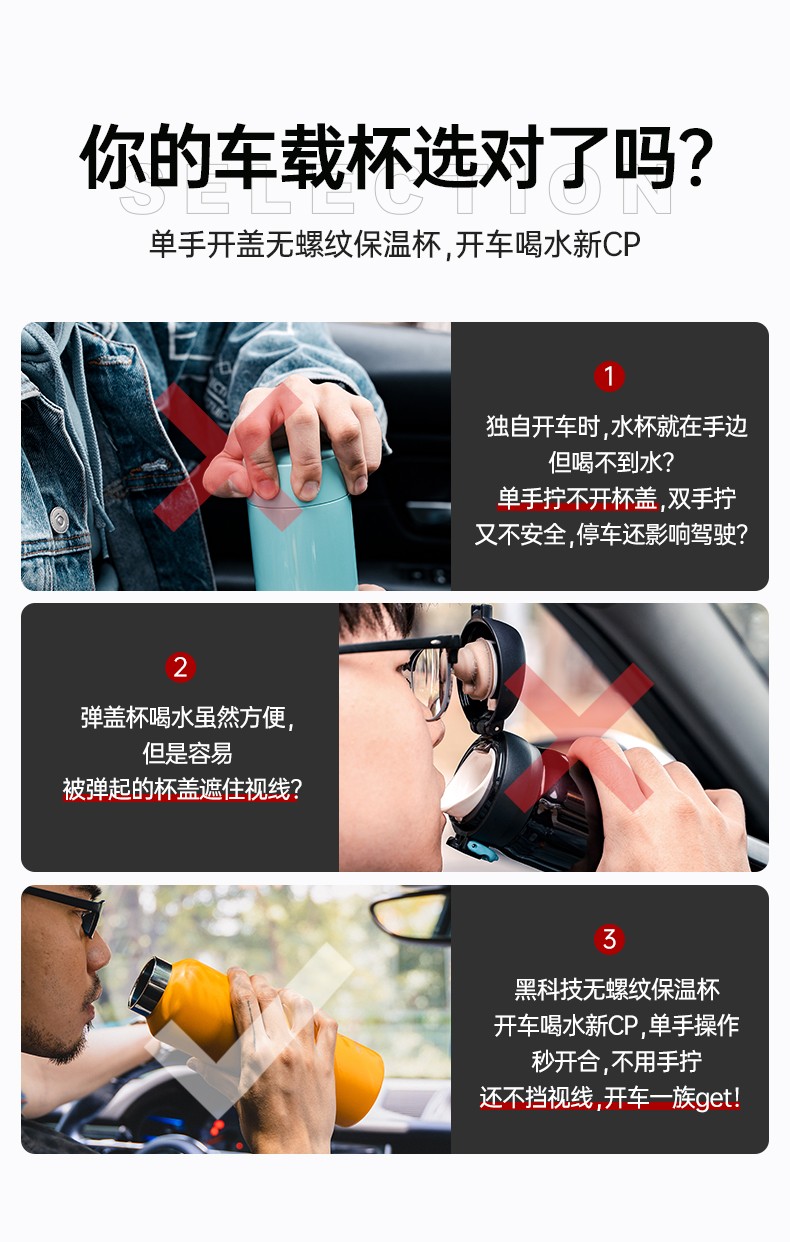 你的车载杯选对了吗?
SELECTION
单手开盖无螺纹保温杯,开车喝水新CP

1
独自开车时,水杯就在手边
但喝不到水?
单手拧不开杯盖,双手拧
又不安全,停车还影响驾驶?

2
弹盖杯喝水虽然方便,
但是容易
被弹起的杯盖遮住视线?

3
黑科技无螺纹保温杯
开车喝水新CP,单手操作
秒开合,不用手拧
还不挡视线,开车一族get!