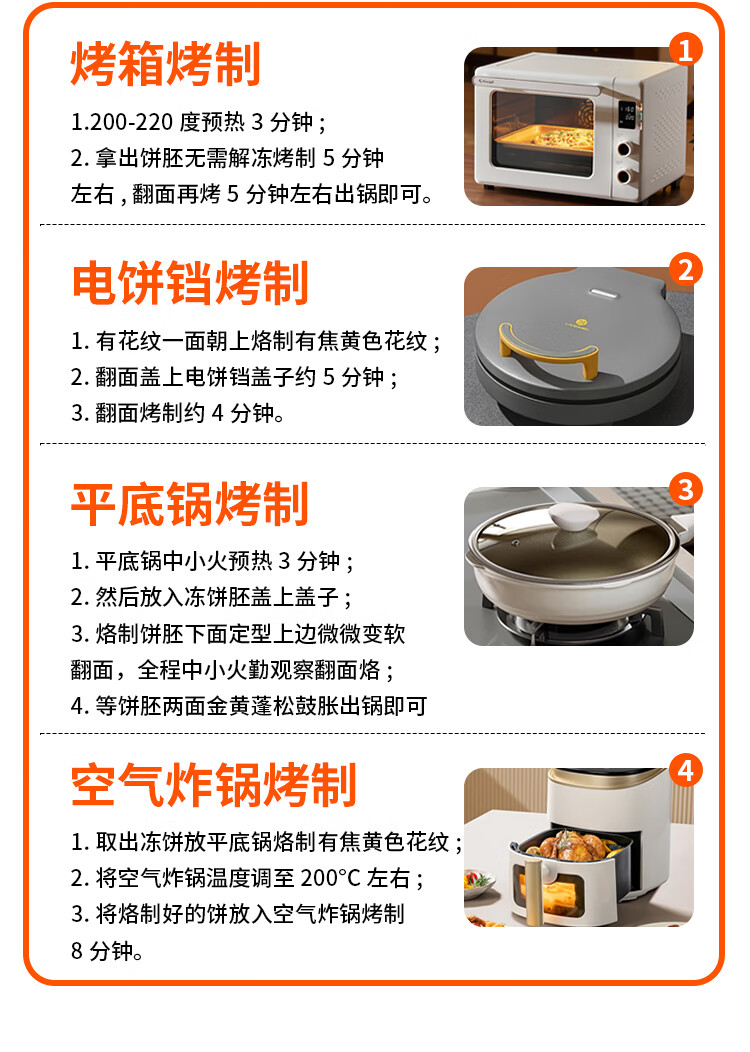 烤箱烤制

1

1.200-220 度预热 3 分钟；
2. 拿出饼胚无需解冻烤制 5 分钟左右，翻面再烤 5 分钟左右出锅即可。

电饼铛烤制

2

1. 有花纹一面朝上烙制有焦黄色花纹；
2. 翻面盖上电饼铛盖子约 5 分钟；
3. 翻面烤制约 4 分钟。

平底锅烤制

3

1. 平底锅中小火预热 3 分钟；
2. 然后放入冻饼胚盖上盖子；
3. 烙制饼胚下面定型上边微微变软翻面，全程中小火勤观察翻面烙；
4. 等饼胚两面金黄蓬松鼓胀出锅即可

空气炸锅烤制

4

1. 取出冻饼放平底锅烙制有焦黄色花纹；
2. 将空气炸锅温度调至 200°C 左右；
3. 将烙制好的饼放入空气炸锅烤制 8 分钟。