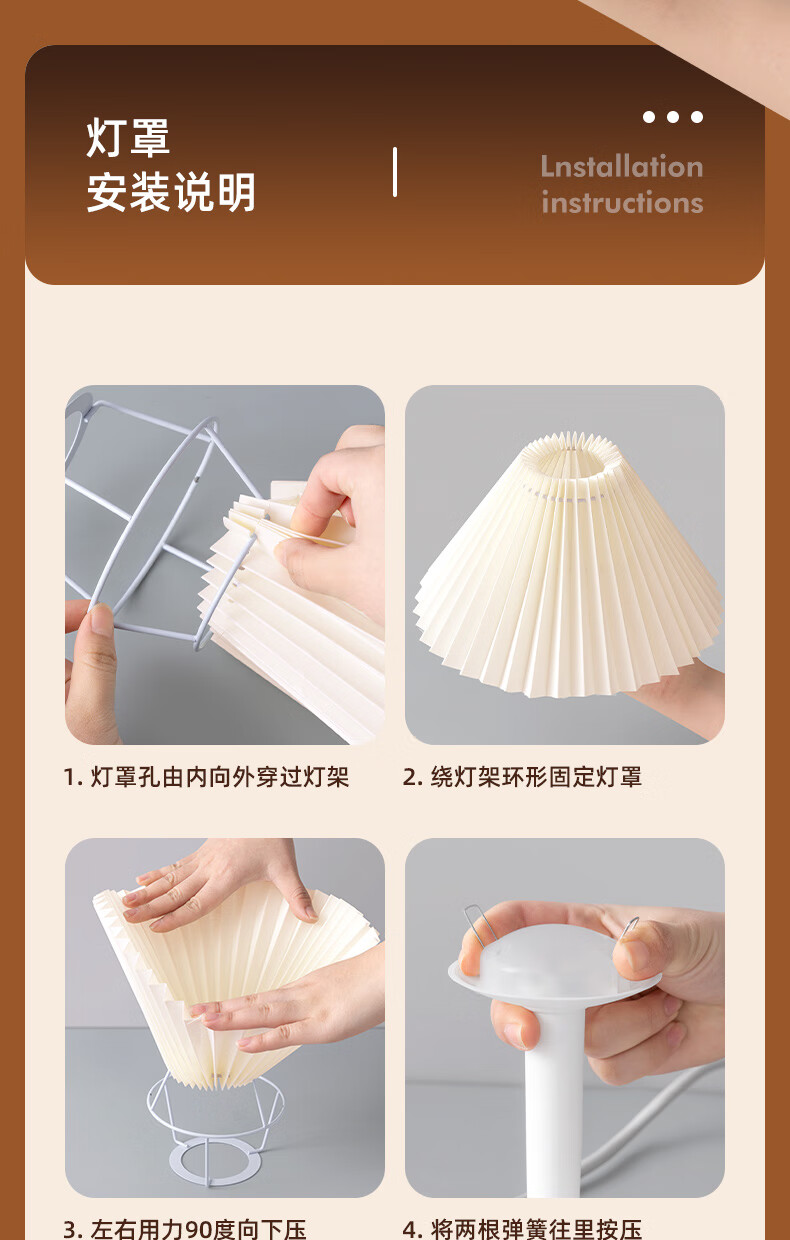 灯罩
安装说明

Lnstallation
instructions

1. 灯罩孔由内向外穿过灯架

2. 绕灯架环形固定灯罩

3. 左右用力90度向下压

4. 将两根弹簧往里按压