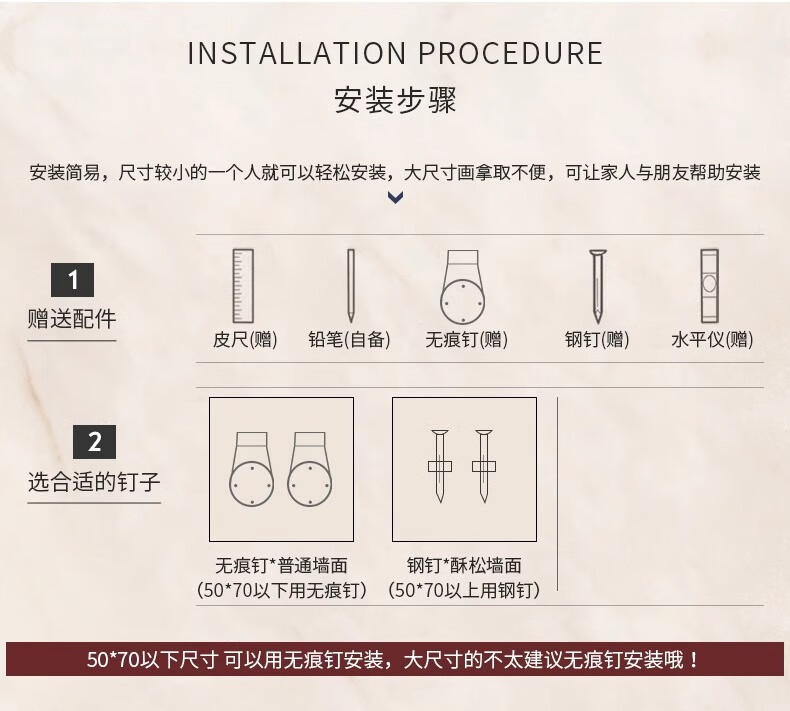 INSTALLATION PROCEDURE
安装步骤

安装简易，尺寸较小的一个人就可以轻松安装，大尺寸画拿取不便，可让家人与朋友帮助安装

1
赠送配件

皮尺(赠) 铅笔(自备) 无痕钉(赠) 钢钉(赠) 水平仪(赠)

2
选合适的钉子

无痕钉*普通墙面
(50*70以下用无痕钉)

钢钉*酥松墙面
(50*70以上用钢钉)

50*70以下尺寸 可以用无痕钉安装，大尺寸的不太建议无痕钉安装哦！