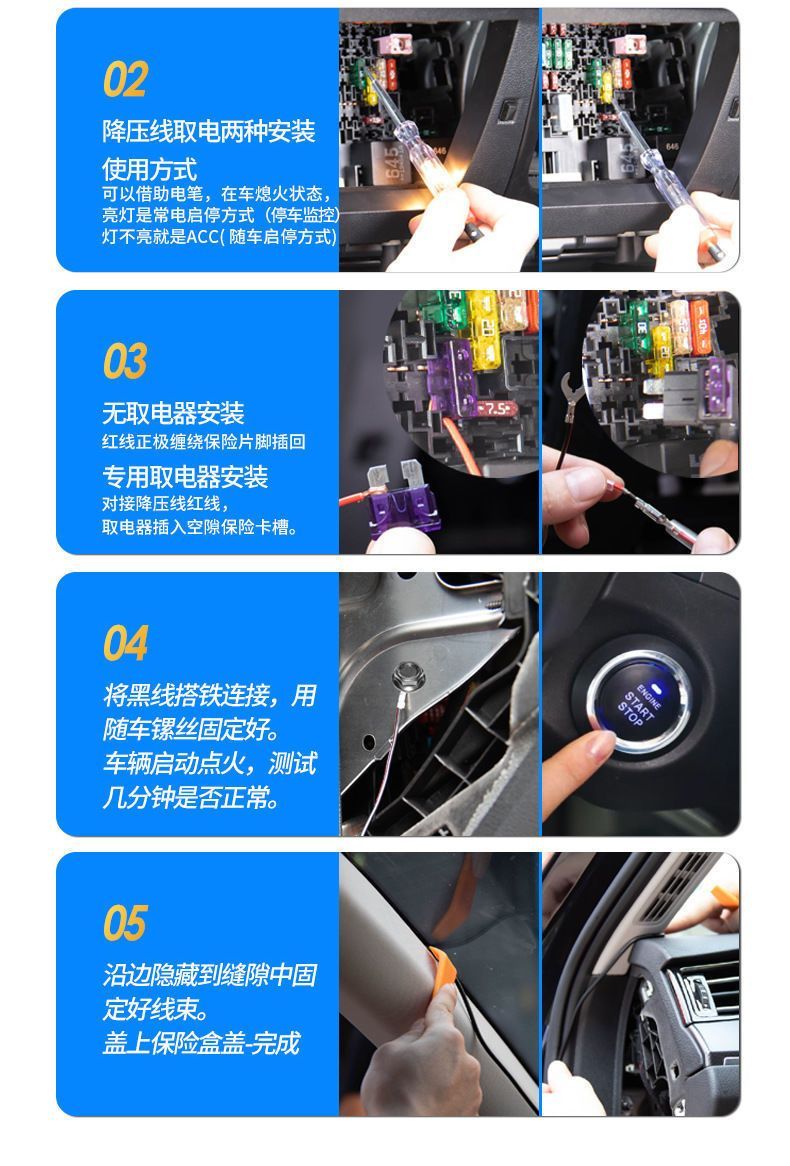 02

降压线取电两种安装使用方式

可以借助电笔，在车熄火状态，亮灯是常电启停方式（停车监控）灯不亮就是ACC( 随车启停方式)

645

646

03

无取电器安装

红线正极缠绕保险片脚插回

专用取电器安装

对接降压线红线，取电器插入空隙保险卡槽。

7.5

04

将黑线搭铁连接，用随车镙丝固定好。车辆启动点火，测试几分钟是否正常。

ENGINE START STOP

05

沿边隐藏到缝隙中固定好线束。盖上保险盒盖-完成