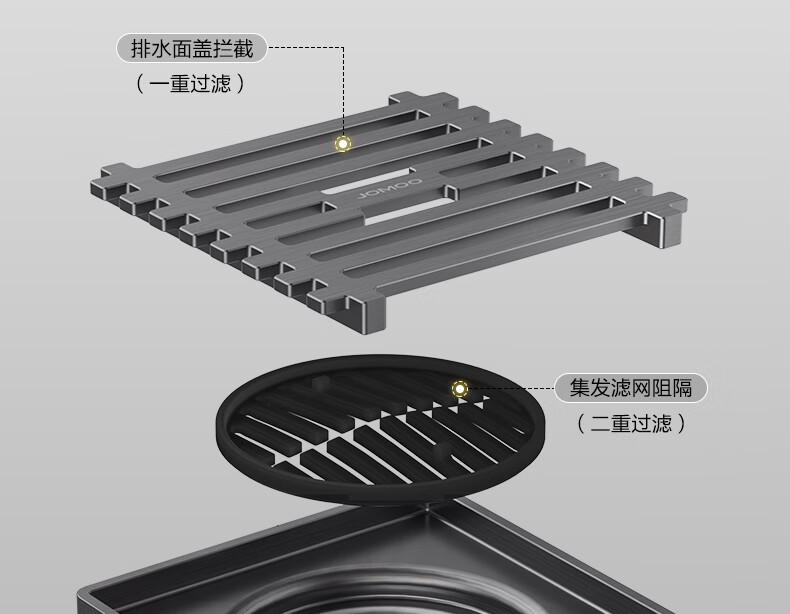 排水面盖拦截
（一重过滤）

JOMOO

集发滤网阻隔
（二重过滤）